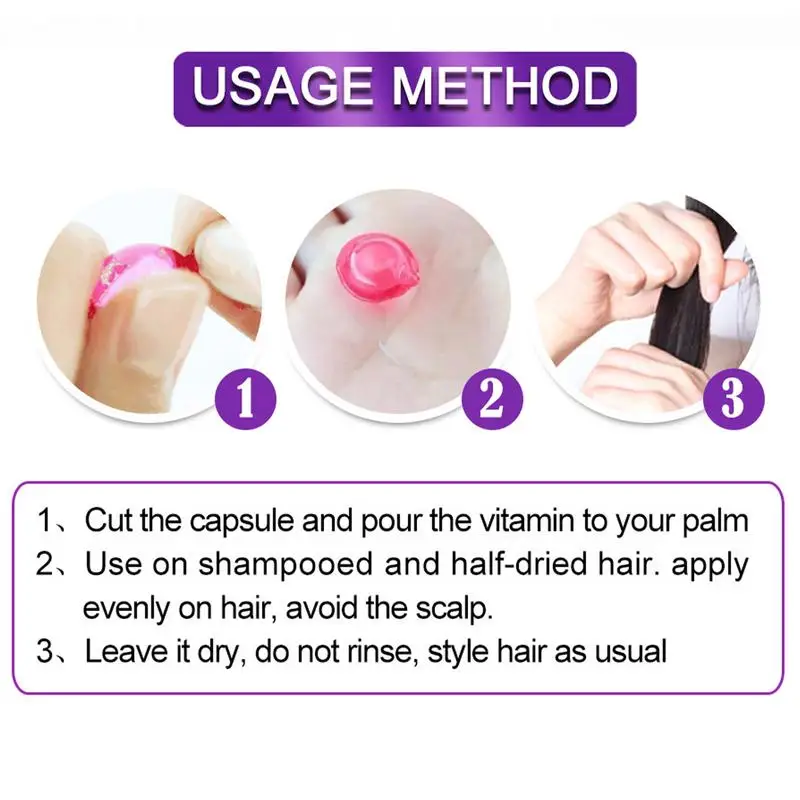 USAGE METHOD

1

2

3

1、Cut the capsule and pour the vitamin to your palm
2、Use on shampooed and half-dried hair. apply evenly on hair, avoid the scalp.
3、Leave it dry, do not rinse, style hair as usual