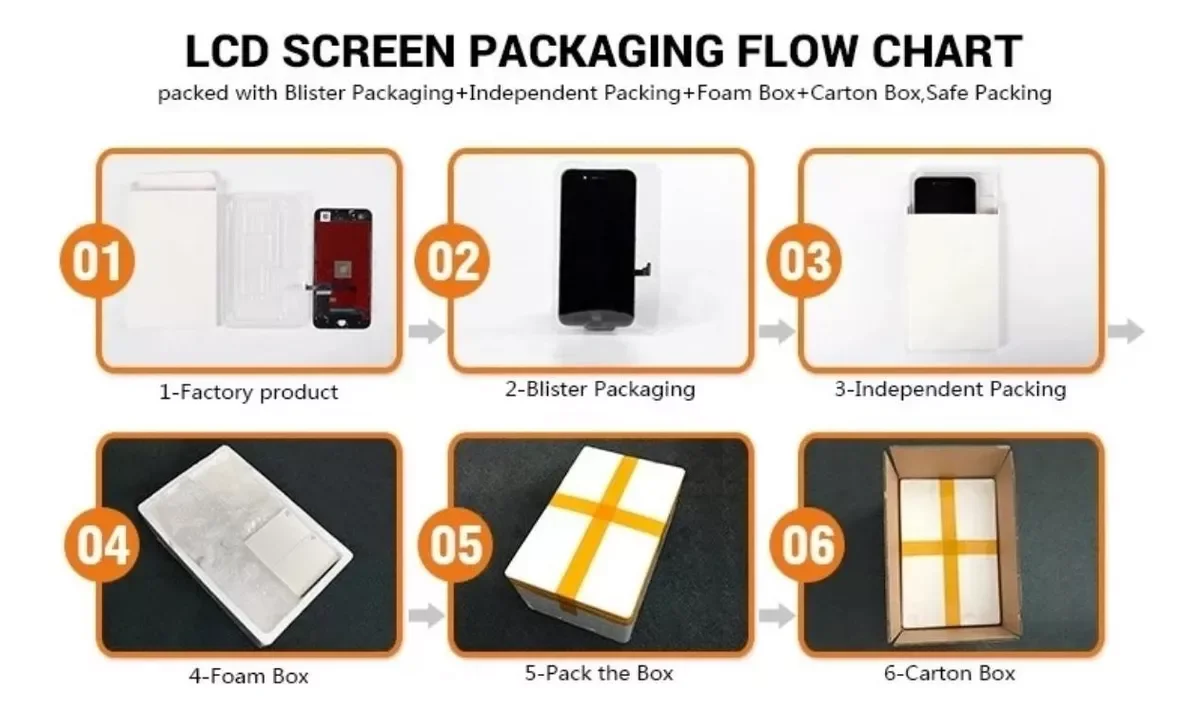 LCD SCREEN PACKAGING FLOW CHART
packed with Blister Packaging+Independent Packing+Foam Box+Carton Box,Safe Packing

01
1-Factory product

02
2-Blister Packaging

03
3-Independent Packing

04
4-Foam Box

05
5-Pack the Box

06
6-Carton Box