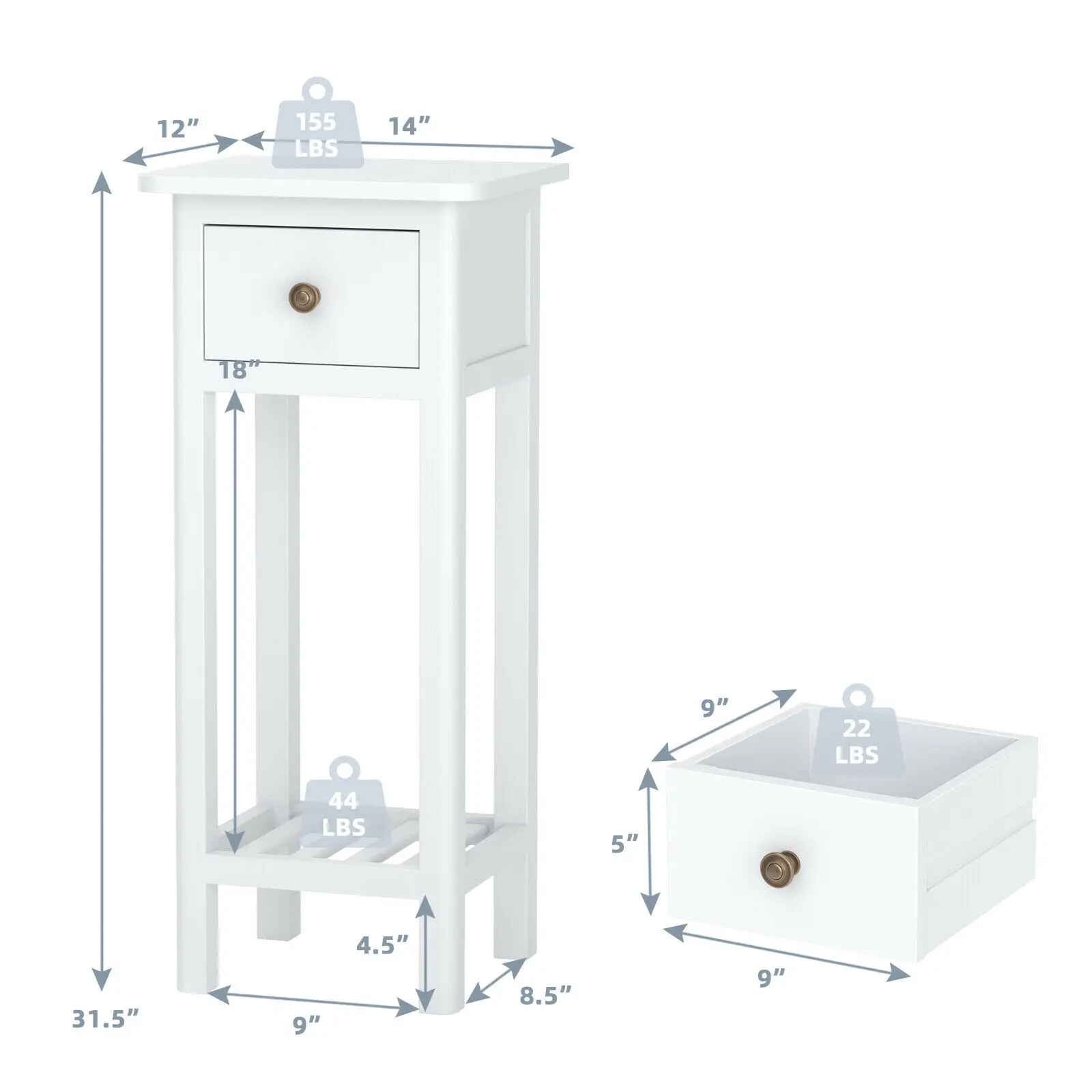 12”
155 LBS
14”
18”
44 LBS
4.5”
8.5”
9”
31.5”
9”
22 LBS
5”
9”