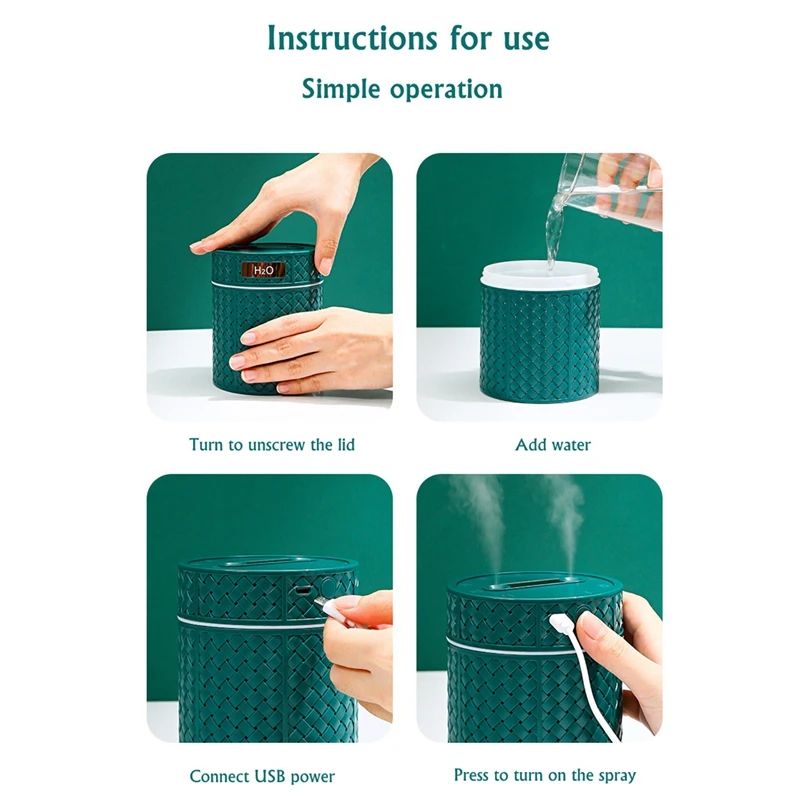 Instructions for use

Simple operation

$H_2O$

Turn to unscrew the lid

Add water

Connect USB power

Press to turn on the spray