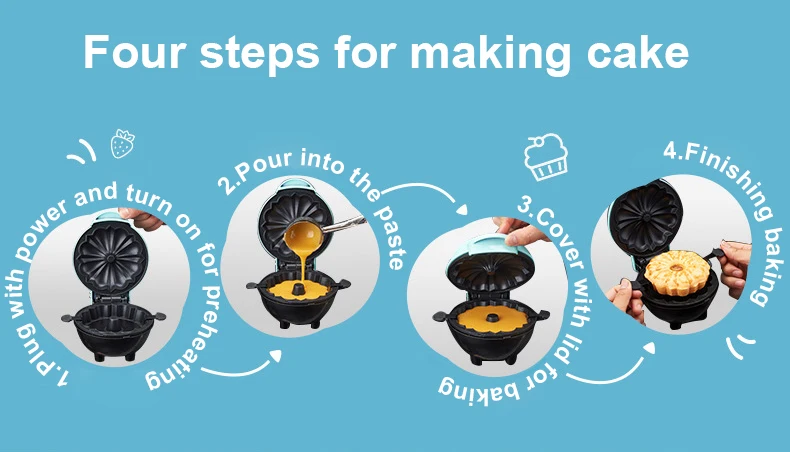 Four steps for making cake

1.Plug with power and turn on for preheating

2.Pour into the paste

3.Cover with lid for baking

4.Finishing baking