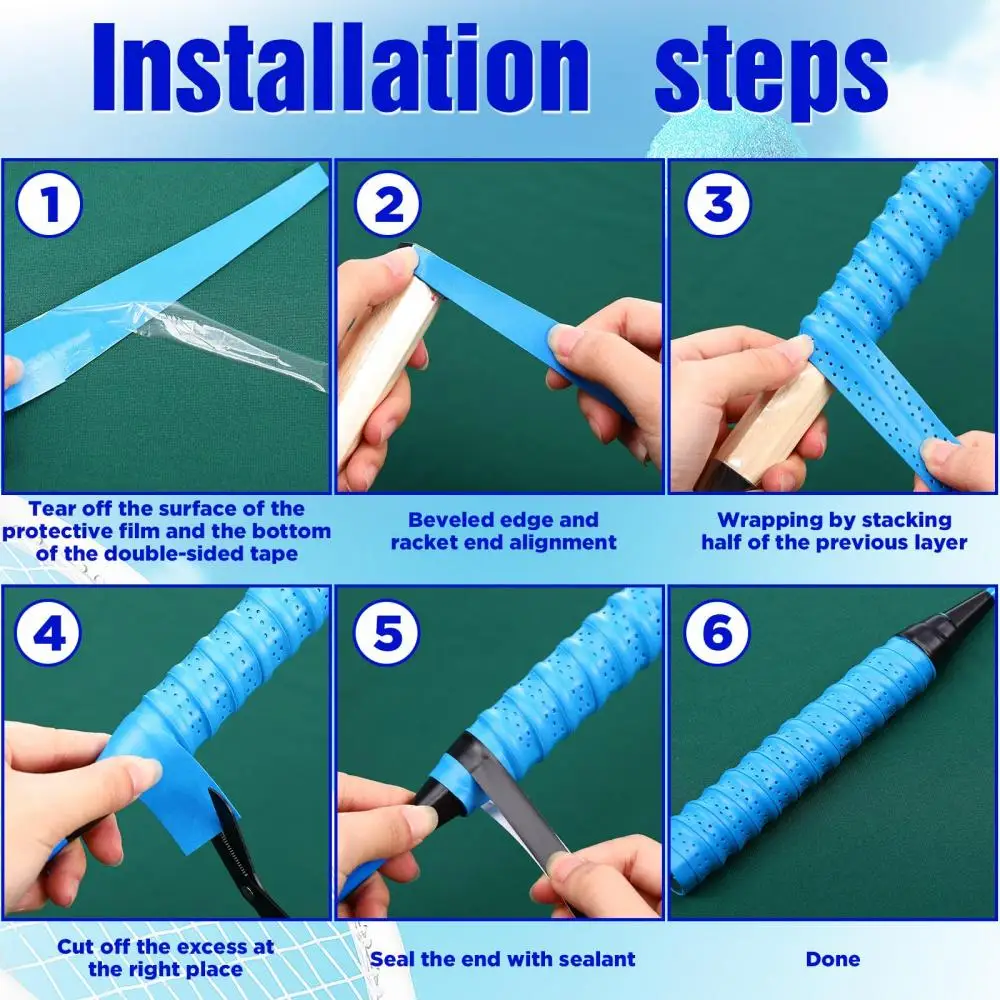 Installation steps

1

Tear off the surface of the protective film and the bottom of the double-sided tape

2

Beveled edge and racket end alignment

3

Wrapping by stacking half of the previous layer

4

Cut off the excess at the right place

5

Seal the end with sealant

6

Done