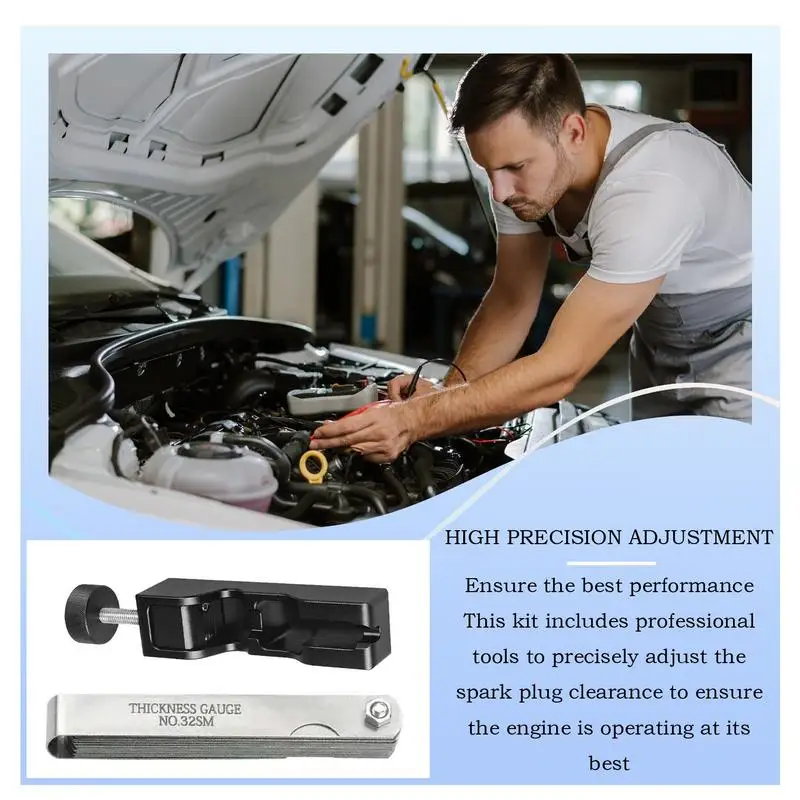 HIGH PRECISION ADJUSTMENT

Ensure the best performance This kit includes professional tools to precisely adjust the spark plug clearance to ensure the engine is operating at its best

THICKNESS GAUGE
NO.32SM