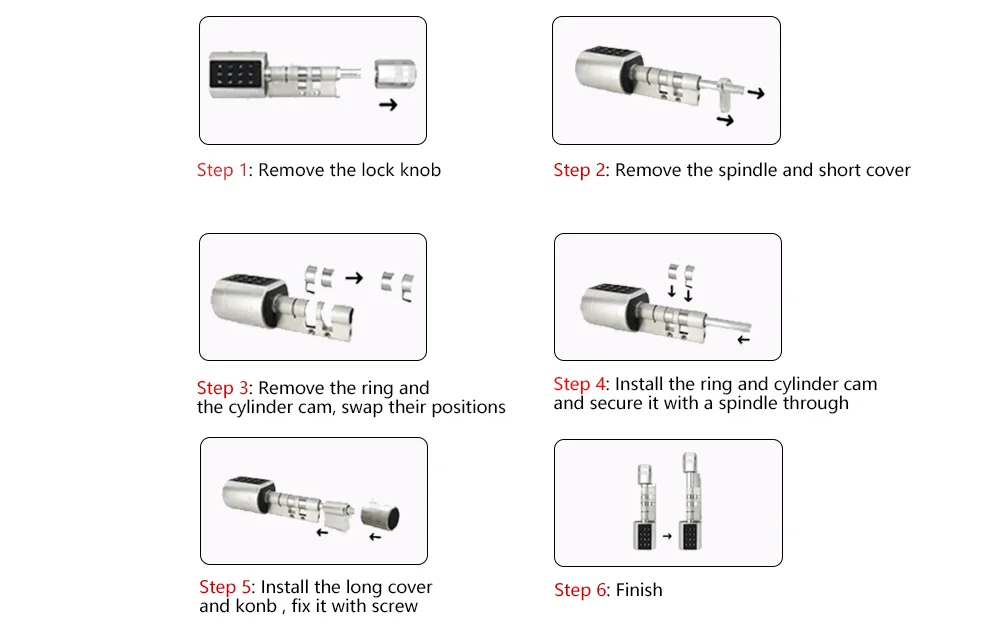 Step 1: Remove the lock knob

Step 2: Remove the spindle and short cover

Step 3: Remove the ring and the cylinder cam, swap their positions

Step 4: Install the ring and cylinder cam and secure it with a spindle through

Step 5: Install the long cover and konb , fix it with screw

Step 6: Finish