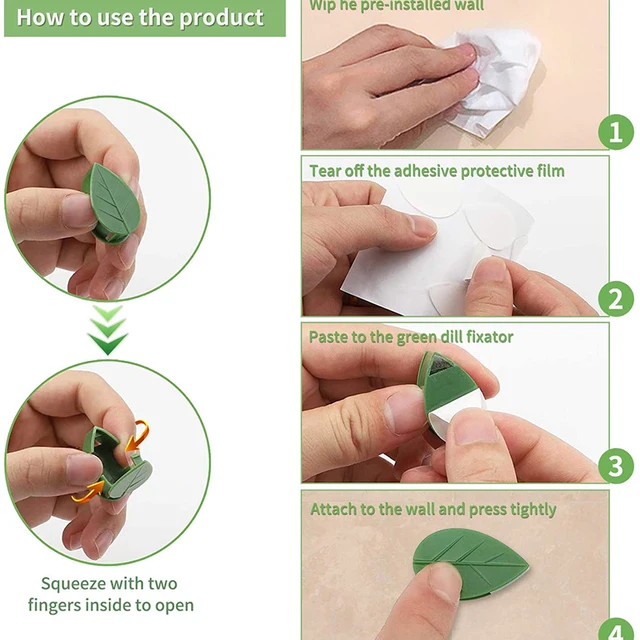 How to use the product

Squeeze with two fingers inside to open

Wip he pre-installed wall

1

Tear off the adhesive protective film

2

Paste to the green dill fixator

3

Attach to the wall and press tightly

4