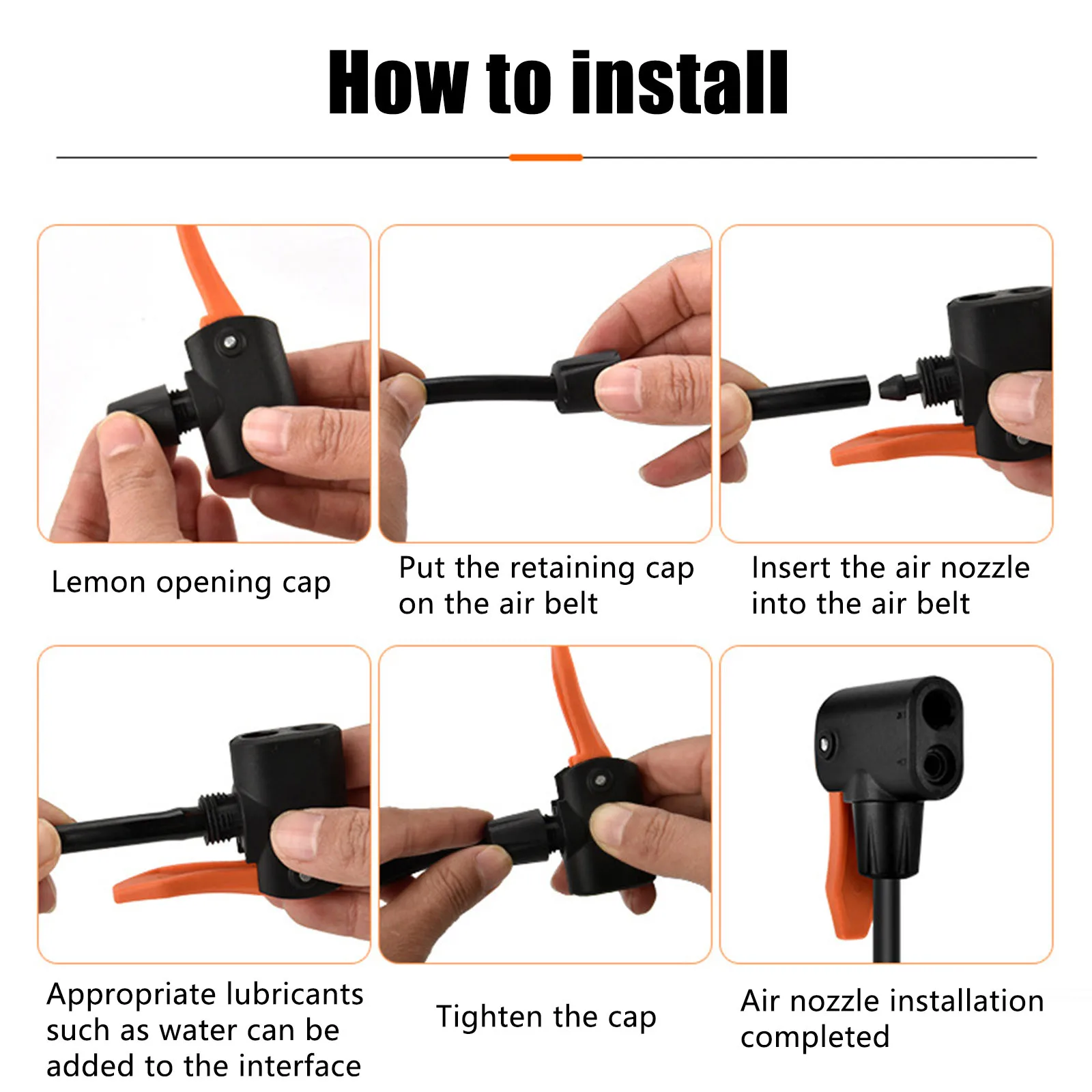 How to install

Lemon opening cap

Put the retaining cap on the air belt

Insert the air nozzle into the air belt

Appropriate lubricants such as water can be added to the interface

Tighten the cap

Air nozzle installation completed