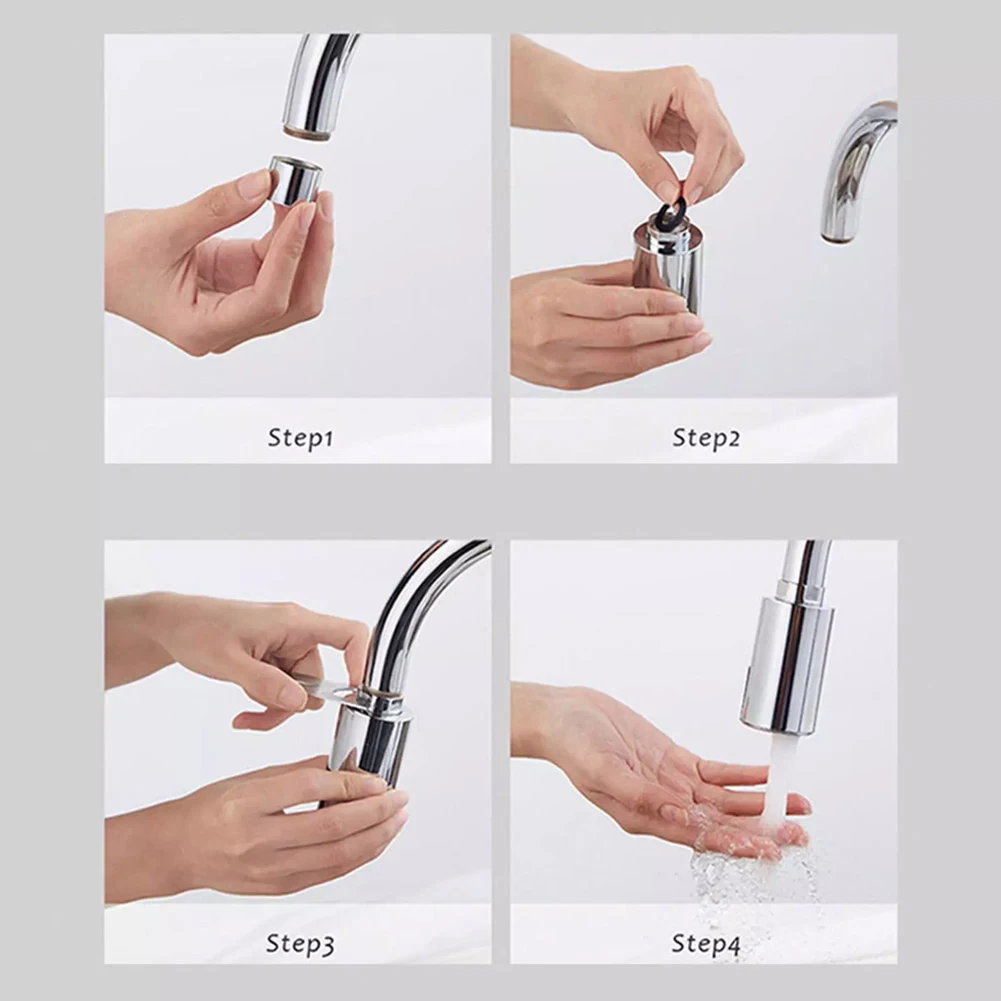 Step1

Step2

Step3

Step4