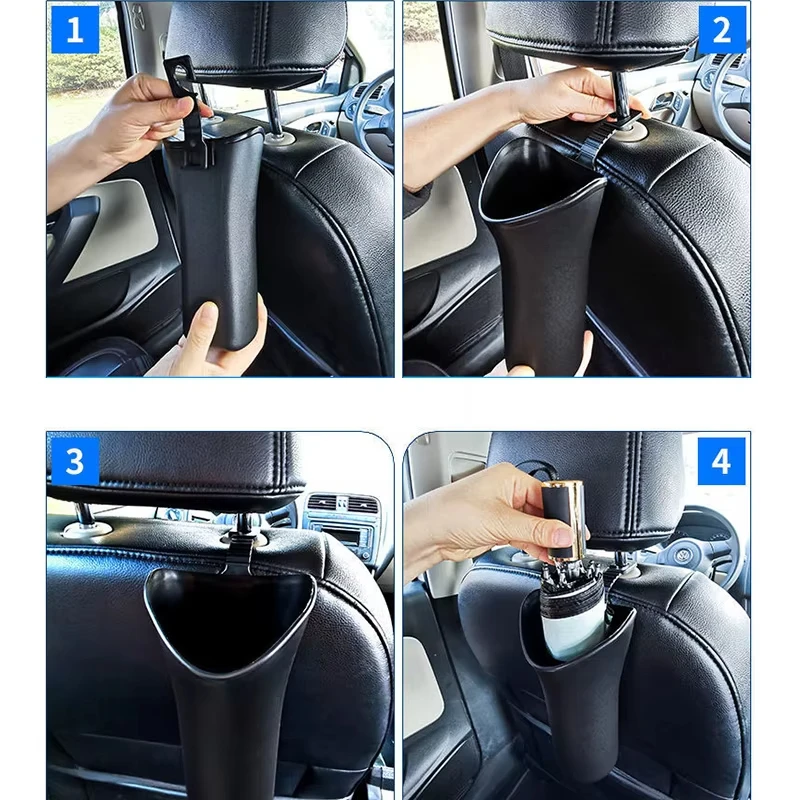 1

2

3

4