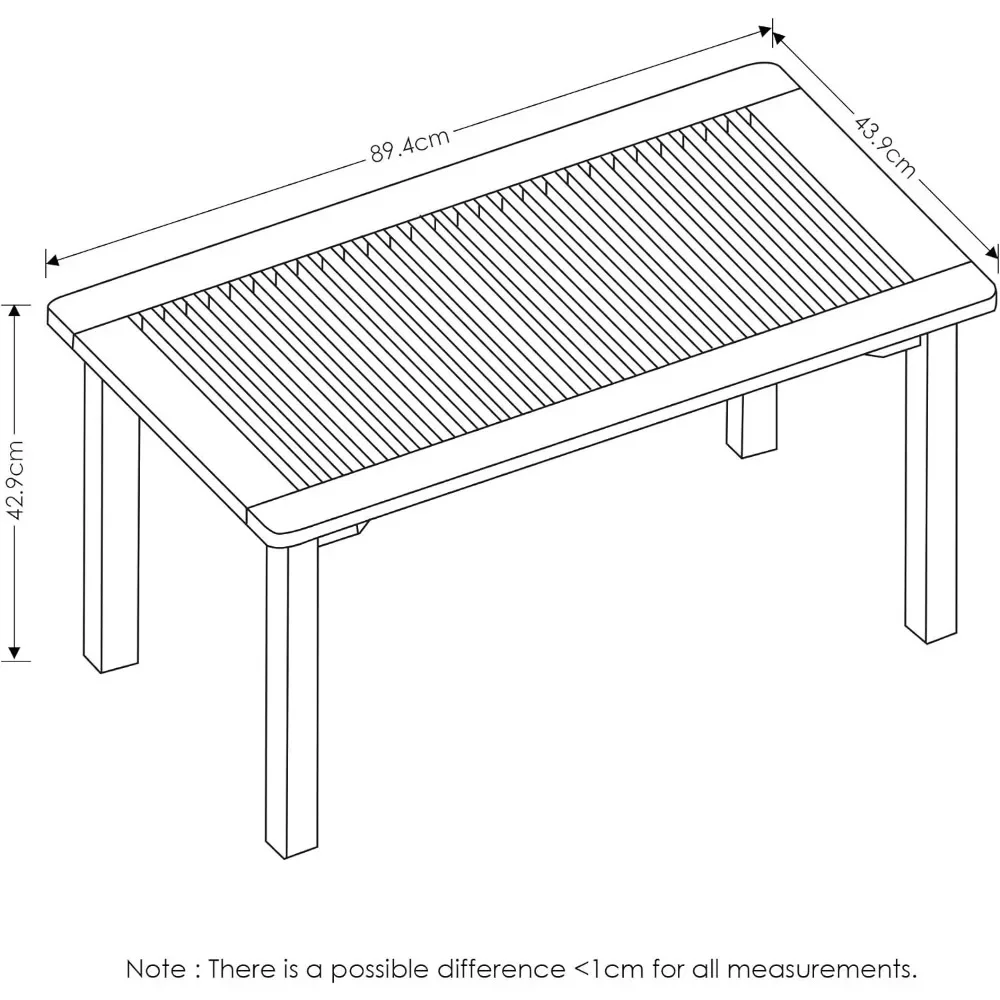 89.4cm

43.9cm

42.9cm

Note : There is a possible difference <1cm for all measurements.