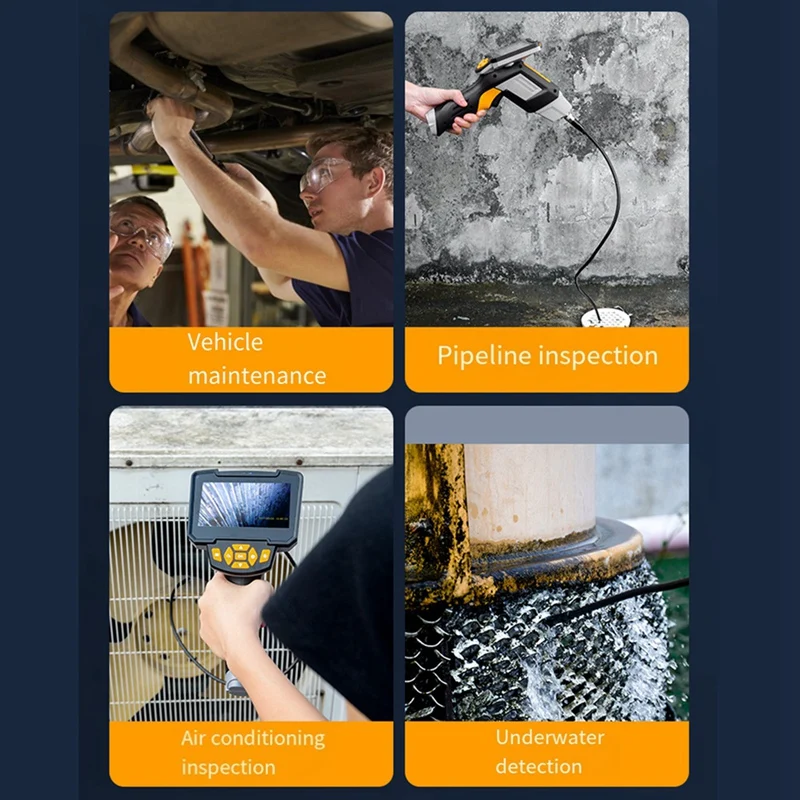 Vehicle maintenance

Pipeline inspection

Air conditioning inspection

Underwater detection