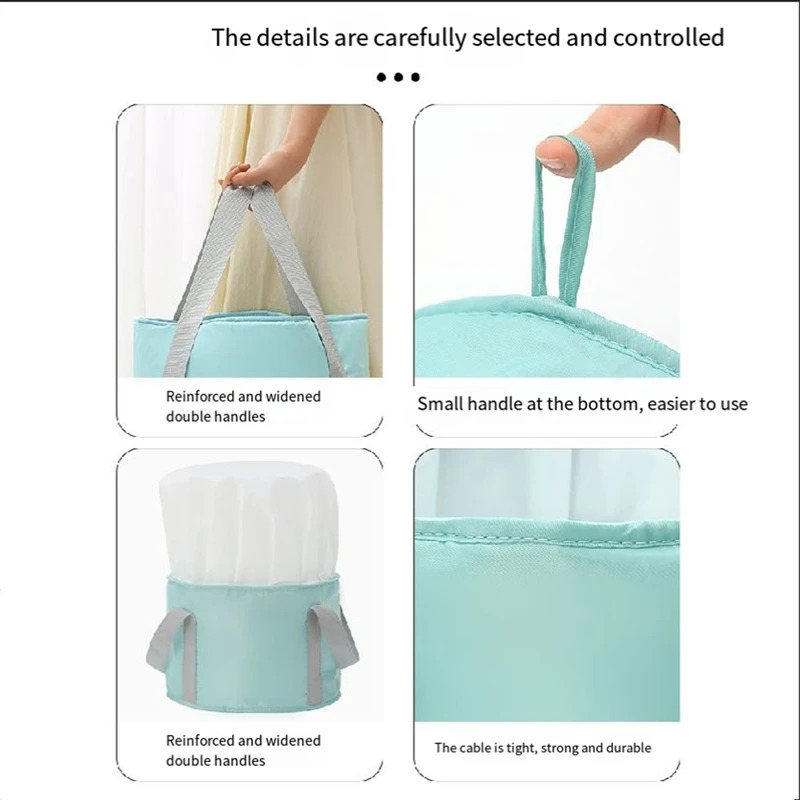 The details are carefully selected and controlled

Reinforced and widened double handles

Small handle at the bottom, easier to use

Reinforced and widened double handles

The cable is tight, strong and durable