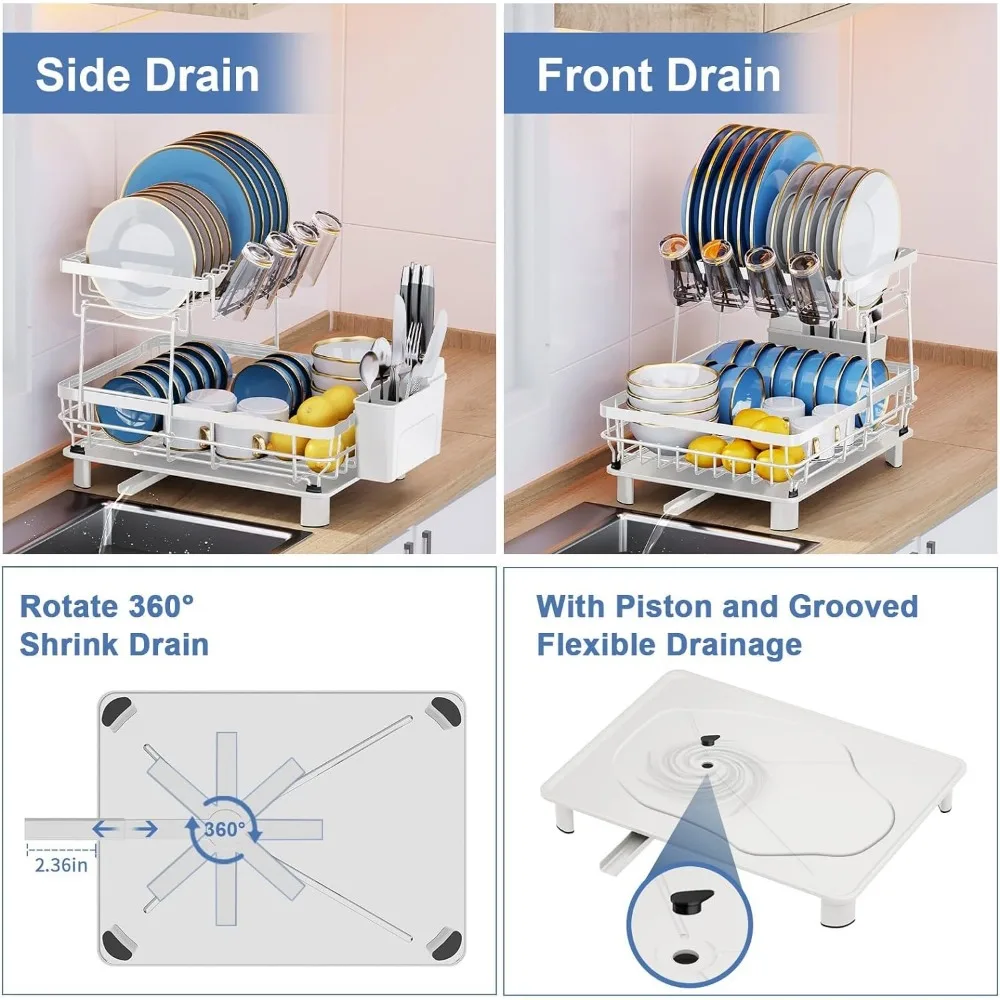 Side Drain

Front Drain

Rotate 360°
Shrink Drain

360°

2.36in

With Piston and Grooved
Flexible Drainage