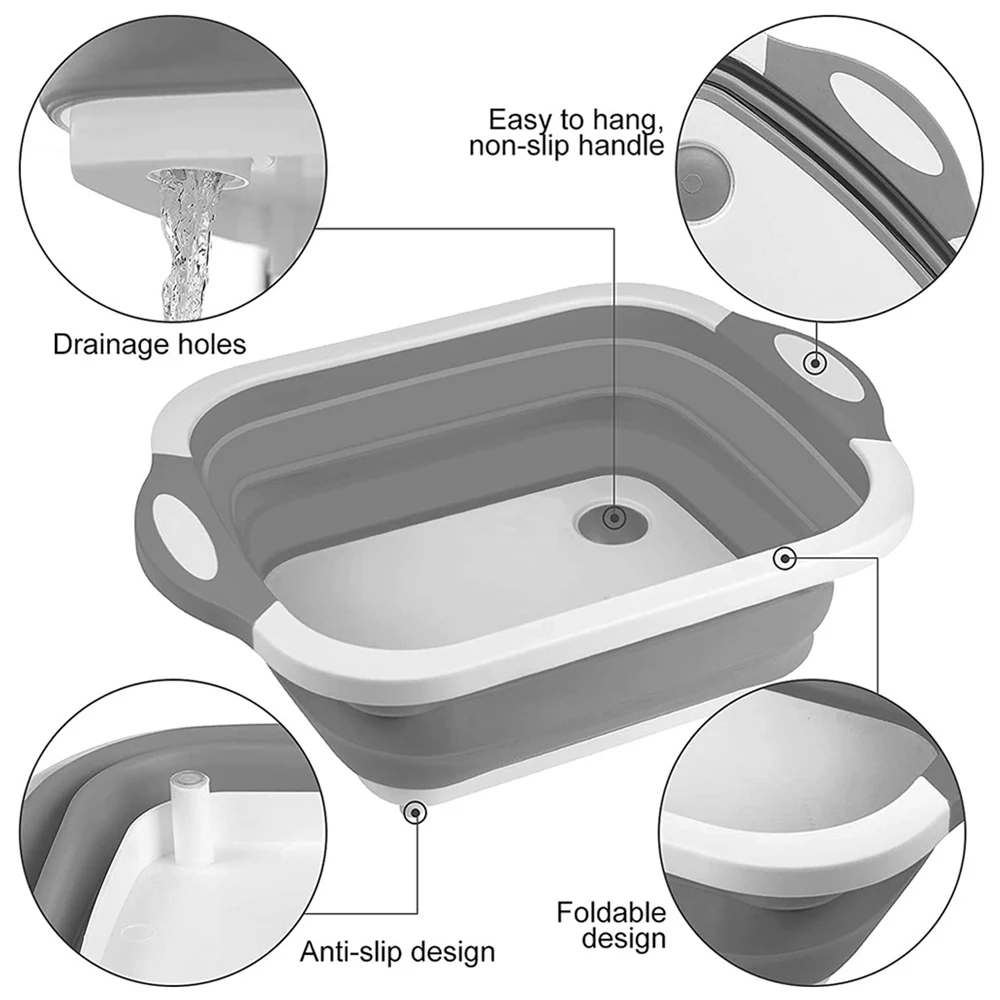 Easy to hang,
non-slip handle

Drainage holes

Anti-slip design

Foldable
design