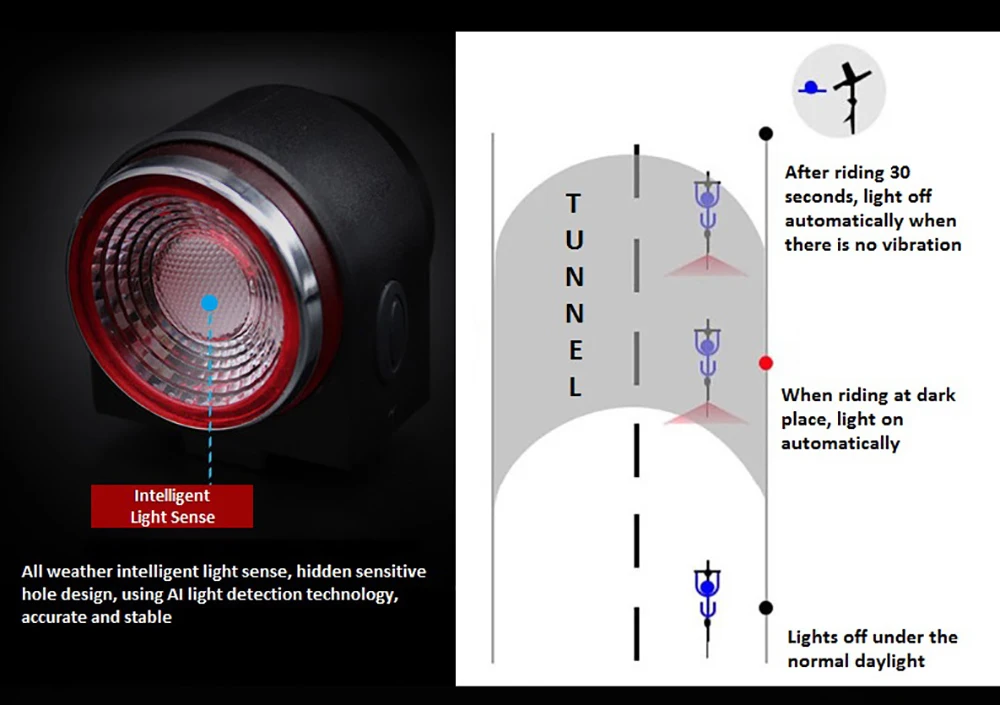 Intelligent Light Sense

All weather intelligent light sense, hidden sensitive hole design, using AI light detection technology, accurate and stable

TUNNEL

After riding 30 seconds, light off automatically when there is no vibration

When riding at dark place, light on automatically

Lights off under the normal daylight