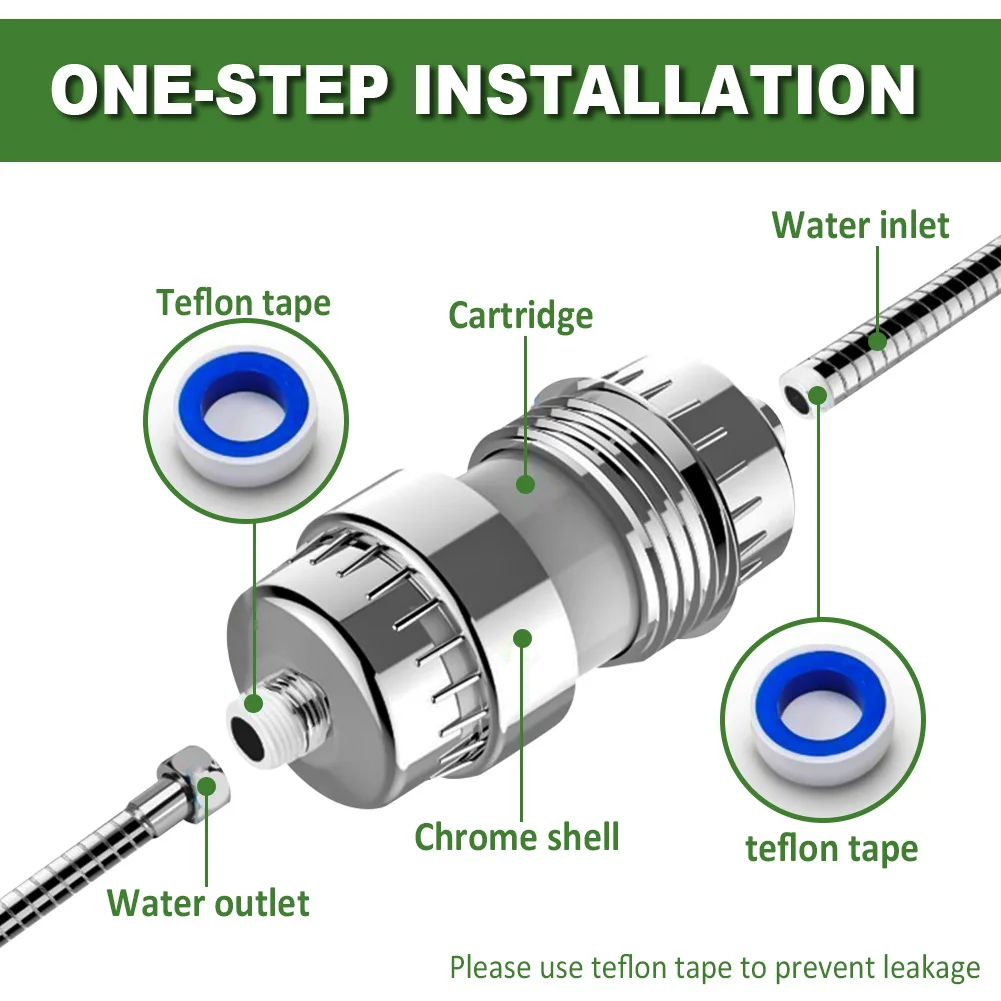 ONE-STEP INSTALLATION

Water inlet

Teflon tape

Cartridge

Chrome shell

teflon tape

Water outlet

Please use teflon tape to prevent leakage