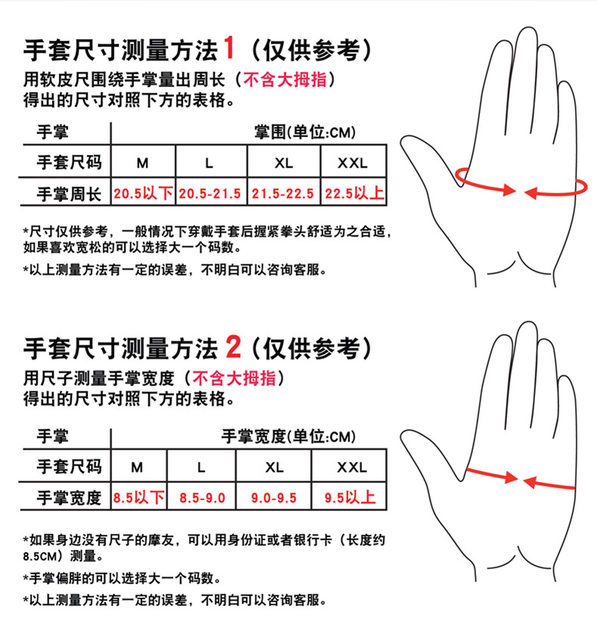 手套尺寸测量方法1（仅供参考）

用软皮尺围绕手掌量出周长（不含大拇指）
得出的尺寸对照下方的表格。

| 手掌 | 掌围(单位:CM) | | | |
|---|---|---|---|---|
| 手套尺码 | M | L | XL | XXL |
| 手掌周长 | 20.5以下 | 20.5-21.5 | 21.5-22.5 | 22.5以上 |

*尺寸仅供参考，一般情况下穿戴手套后握紧拳头舒适为之合适，如果喜欢宽松的可以选择大一个码数。

*以上测量方法有一定的误差，不明白可以咨询客服。

手套尺寸测量方法2（仅供参考）

用尺子测量手掌宽度（不含大拇指）
得出的尺寸对照下方的表格。

| 手掌 | 手掌宽度(单位:CM) | | | |
|---|---|---|---|---|
| 手套尺码 | M | L | XL | XXL |
| 手掌宽度 | 8.5以下 | 8.5-9.0 | 9.0-9.5 | 9.5以上 |

*如果身边没有尺子的摩友，可以用身份证或者银行卡（长度约8.5CM）测量。

*手掌偏胖的可以选择大一个码数。

*以上测量方法有一定的误差，不明白可以咨询客服。