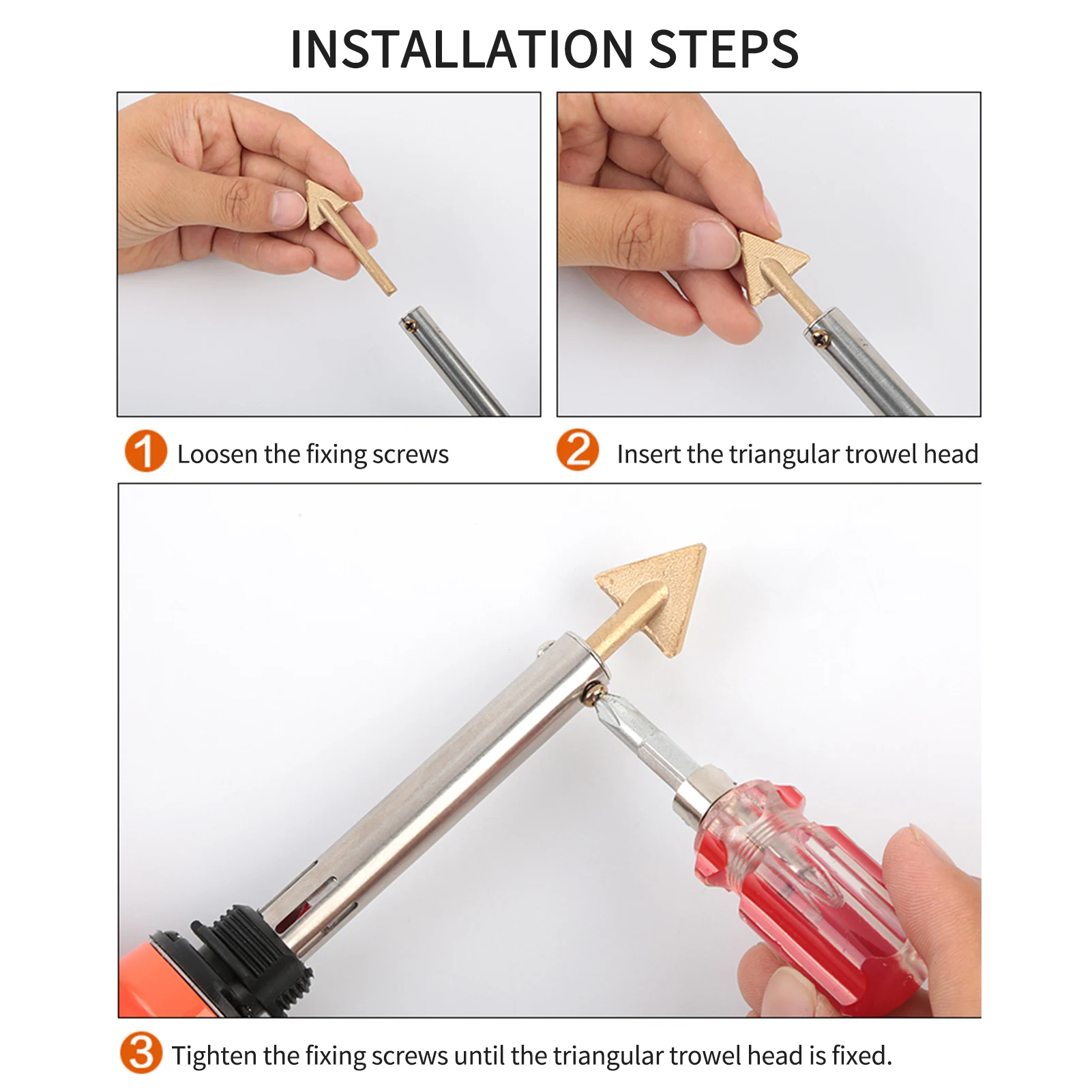 INSTALLATION STEPS

1 Loosen the fixing screws

2 Insert the triangular trowel head

3 Tighten the fixing screws until the triangular trowel head is fixed.