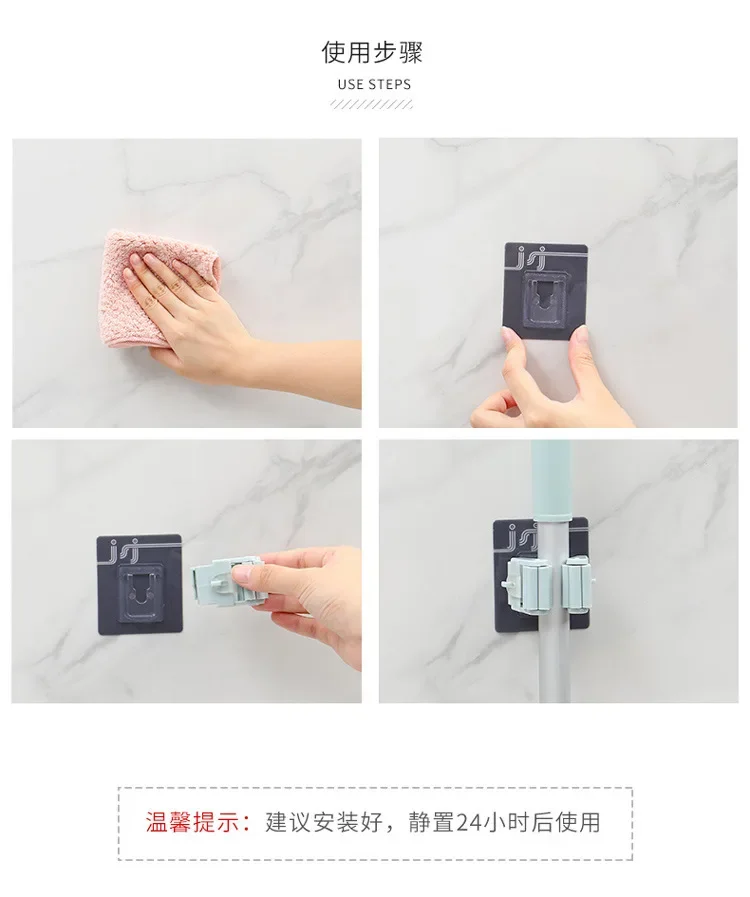 使用步骤

USE STEPS

温馨提示：建议安装好，静置24小时后使用