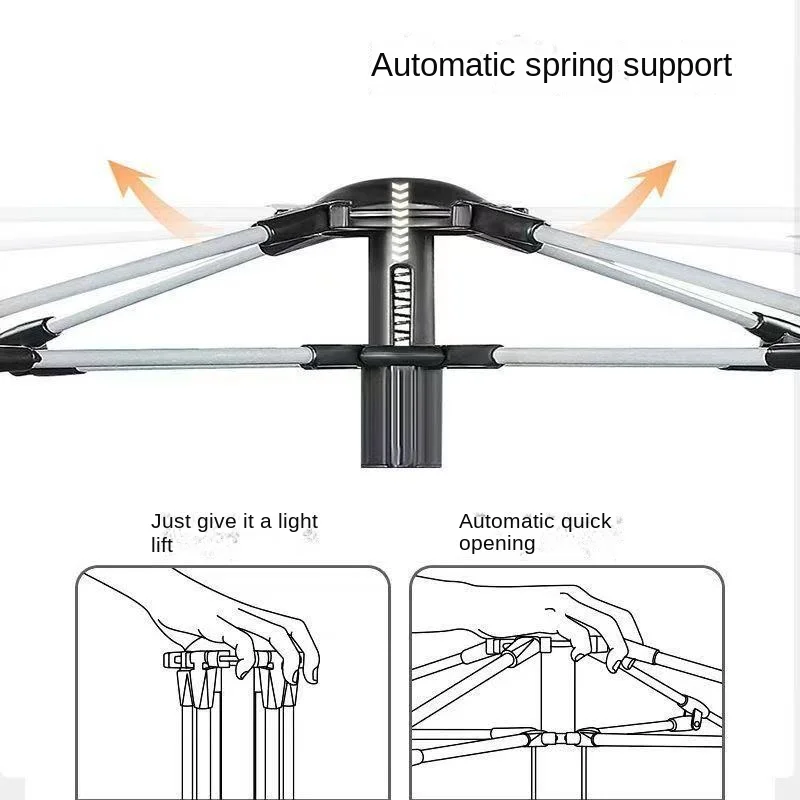 Automatic spring support

Just give it a light lift

Automatic quick opening