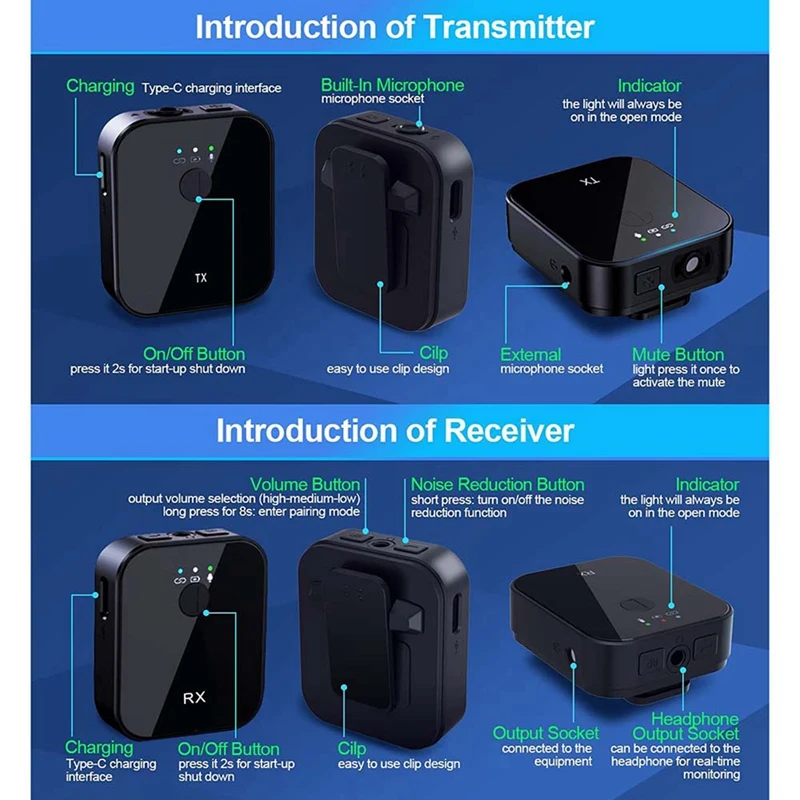 Introduction of Transmitter

Charging Type-C charging interface

Built-In Microphone
microphone socket

Indicator
the light will always be on in the open mode

TX

TX

On/Off Button
press it 2s for start-up shut down

Cilp
easy to use clip design

External
microphone socket

Mute Button
light press it once to activate the mute

Introduction of Receiver

Volume Button
output volume selection (high-medium-low)
long press for 8s: enter pairing mode

Noise Reduction Button
short press: turn on/off the noise reduction function

Indicator
the light will always be on in the open mode

RX

RX

Charging
Type-C charging interface

On/Off Button
press it 2s for start-up shut down

Cilp
easy to use clip design

Output Socket
connected to the equipment

Headphone
Output Socket
can be connected to the headphone for real-time monitoring