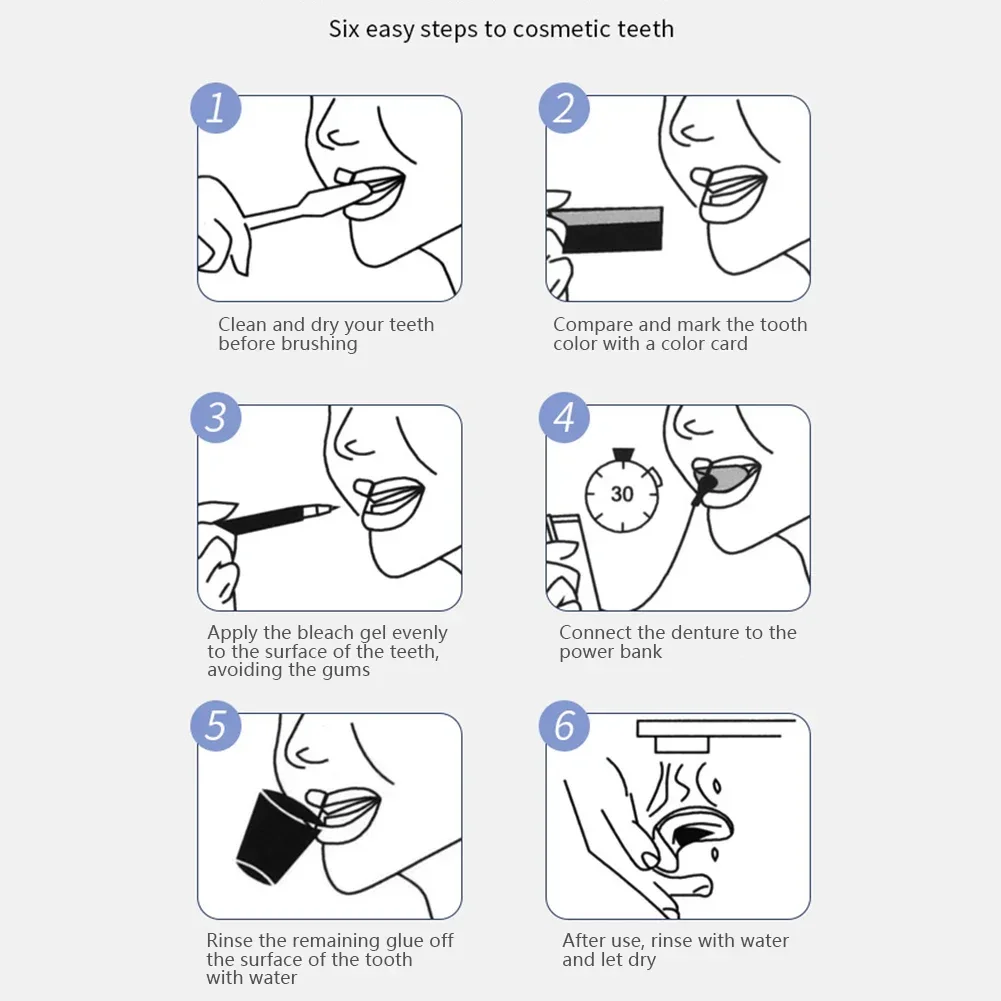 Six easy steps to cosmetic teeth

1

Clean and dry your teeth before brushing

2

Compare and mark the tooth color with a color card

3

Apply the bleach gel evenly to the surface of the teeth, avoiding the gums

4

30

Connect the denture to the power bank

5

Rinse the remaining glue off the surface of the tooth with water

6

After use, rinse with water and let dry