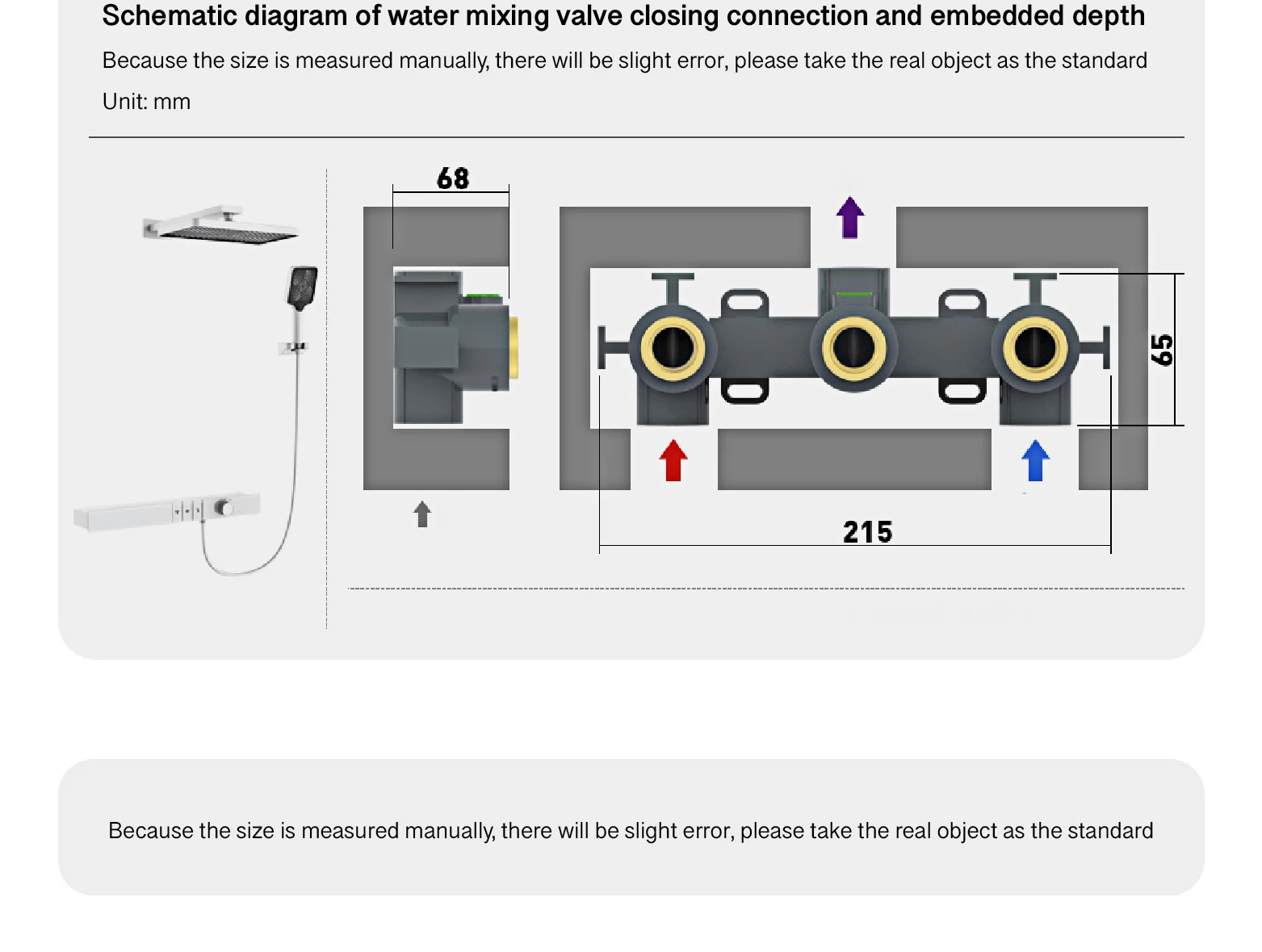 Schematic diagram of water mixing valve closing connection and embedded depth

Because the size is measured manually, there will be slight error, please take the real object as the standard

Unit: mm

68

65

215

Because the size is measured manually, there will be slight error, please take the real object as the standard