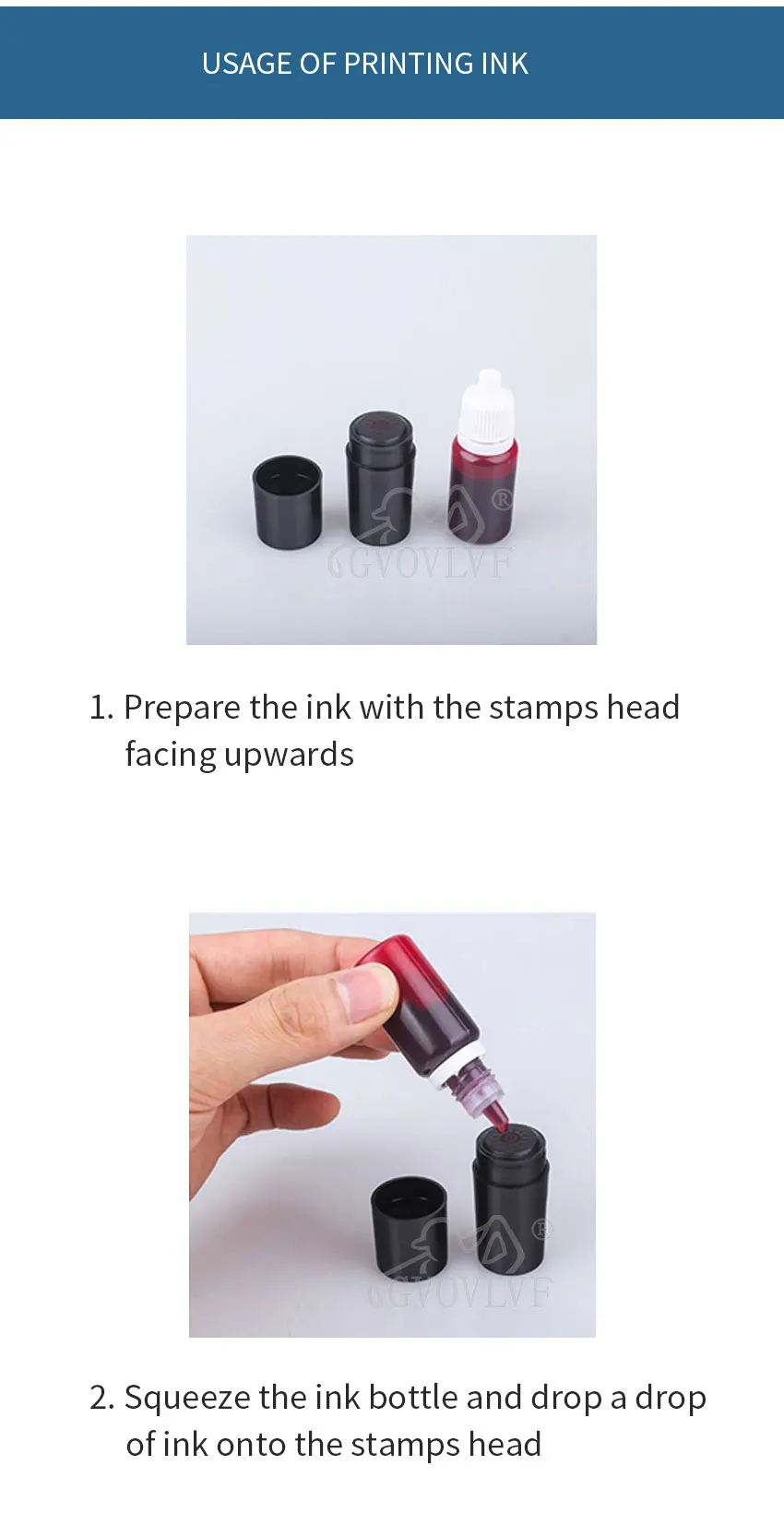 USAGE OF PRINTING INK

GVOVLVF ®

1. Prepare the ink with the stamps head facing upwards

GVOVLVF ®

2. Squeeze the ink bottle and drop a drop of ink onto the stamps head