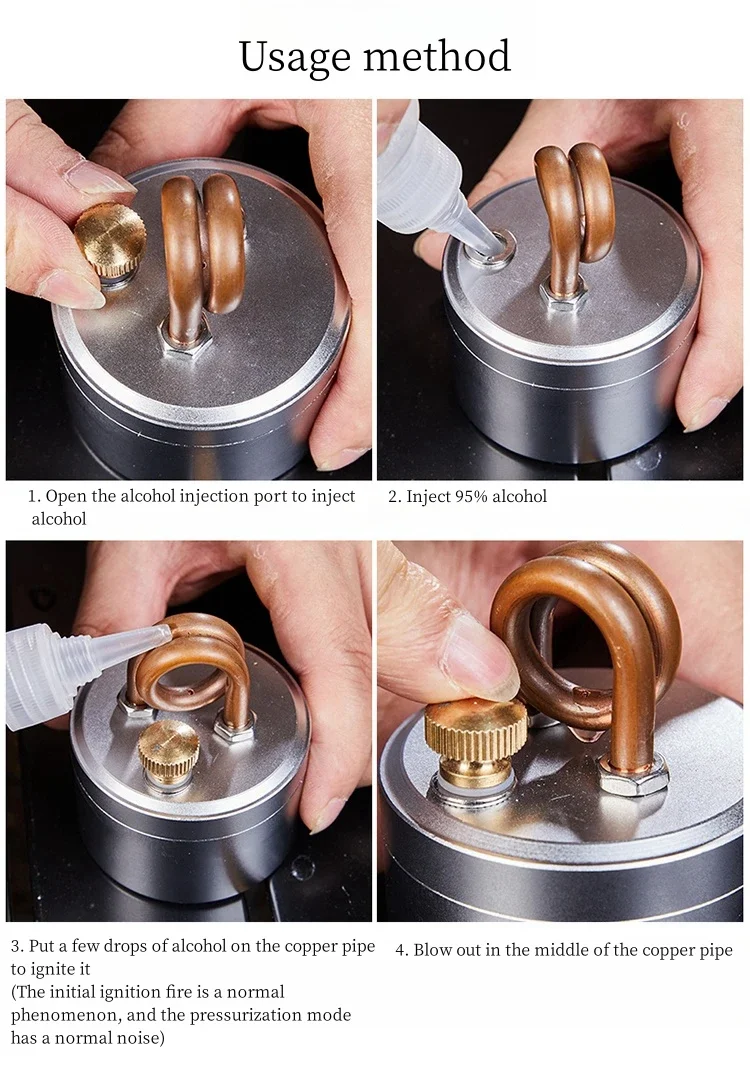 Usage method

1. Open the alcohol injection port to inject alcohol

2. Inject 95% alcohol

3. Put a few drops of alcohol on the copper pipe to ignite it
(The initial ignition fire is a normal phenomenon, and the pressurization mode has a normal noise)

4. Blow out in the middle of the copper pipe