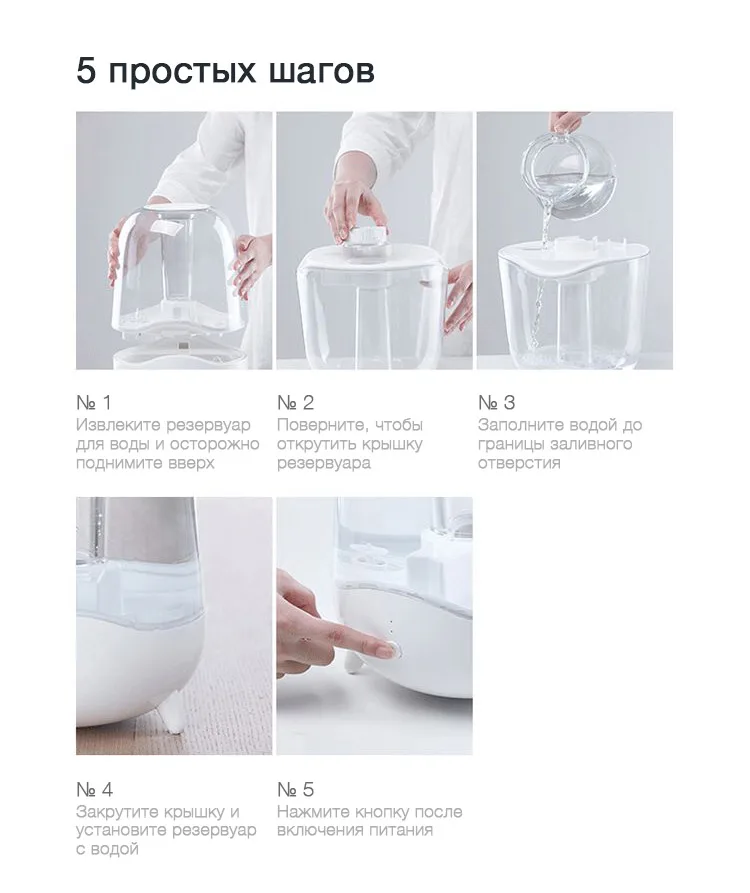 5 простых шагов

№ 1
Извлеките резервуар для воды и осторожно поднимите вверх

№ 2
Поверните, чтобы открутить крышку резервуара

№ 3
Заполните водой до границы заливного отверстия

№ 4
Закрутите крышку и установите резервуар с водой

№ 5
Нажмите кнопку после включения питания