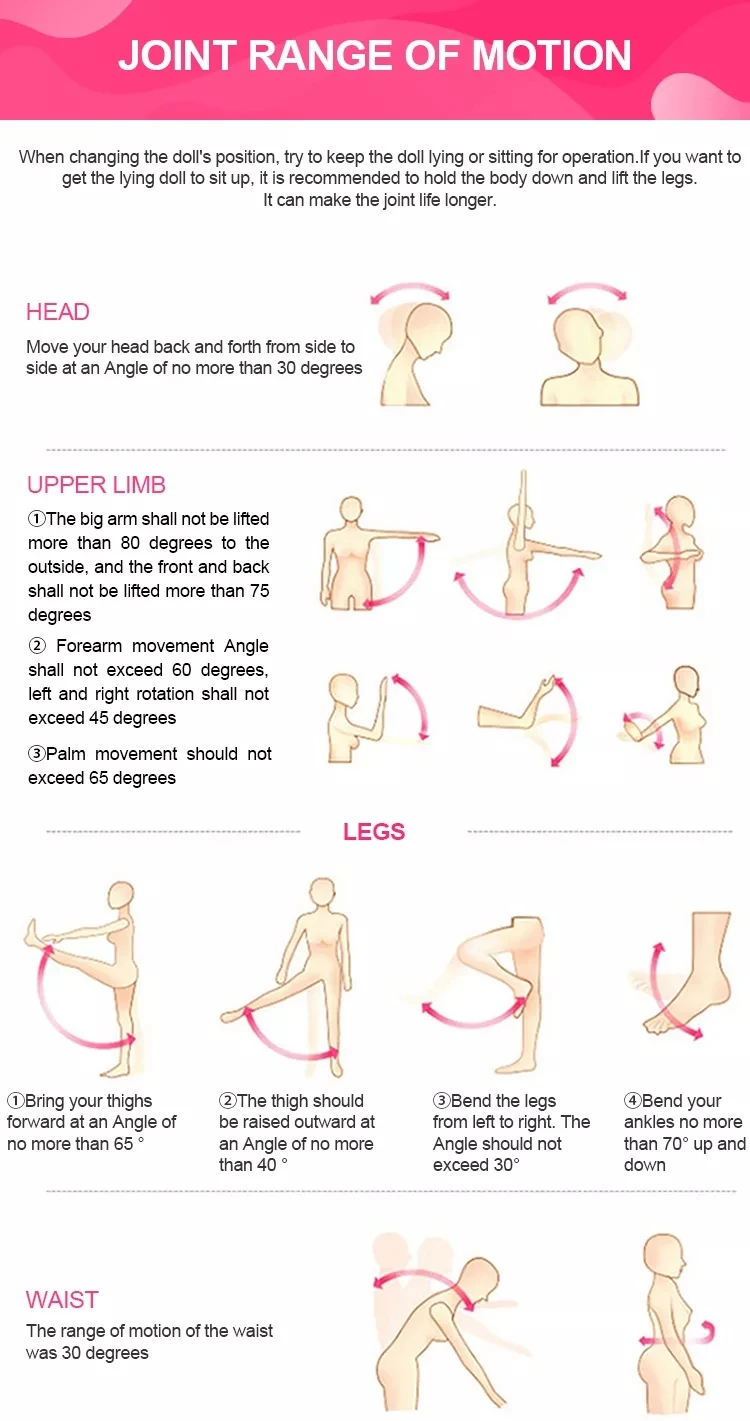 JOINT RANGE OF MOTION

When changing the doll's position, try to keep the doll lying or sitting for operation.If you want to get the lying doll to sit up, it is recommended to hold the body down and lift the legs. It can make the joint life longer.

HEAD

Move your head back and forth from side to side at an Angle of no more than 30 degrees

UPPER LIMB

①The big arm shall not be lifted more than 80 degrees to the outside, and the front and back shall not be lifted more than 75 degrees

② Forearm movement Angle shall not exceed 60 degrees, left and right rotation shall not exceed 45 degrees

③Palm movement should not exceed 65 degrees

LEGS

①Bring your thighs forward at an Angle of no more than 65 °

②The thigh should be raised outward at an Angle of no more than 40 °

③Bend the legs from left to right. The Angle should not exceed 30°

④Bend your ankles no more than 70° up and down

WAIST

The range of motion of the waist was 30 degrees