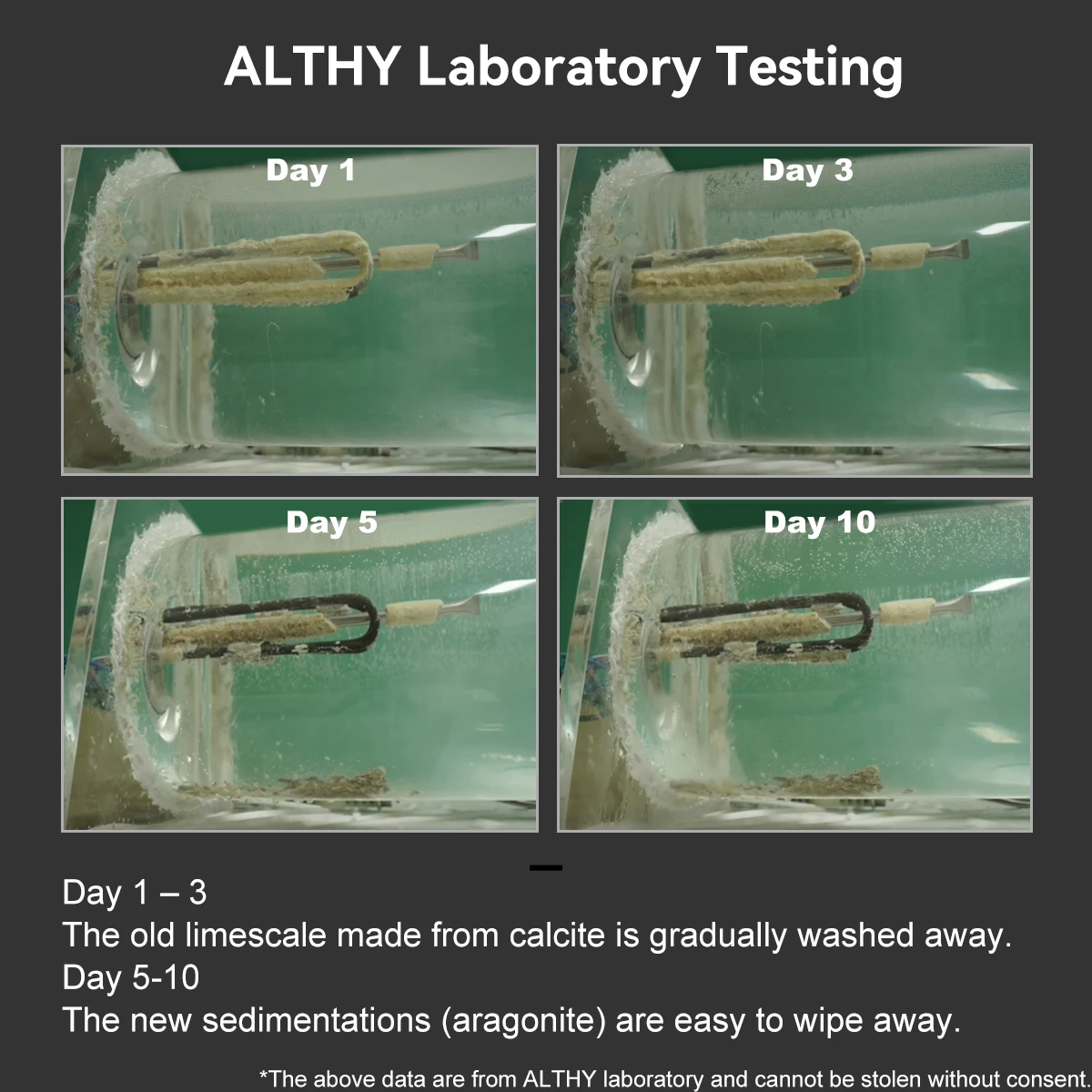 ALTHY Laboratory Testing

Day 1

Day 3

Day 5

Day 10

Day 1 – 3
The old limescale made from calcite is gradually washed away.
Day 5-10
The new sedimentations (aragonite) are easy to wipe away.

*The above data are from ALTHY laboratory and cannot be stolen without consent.