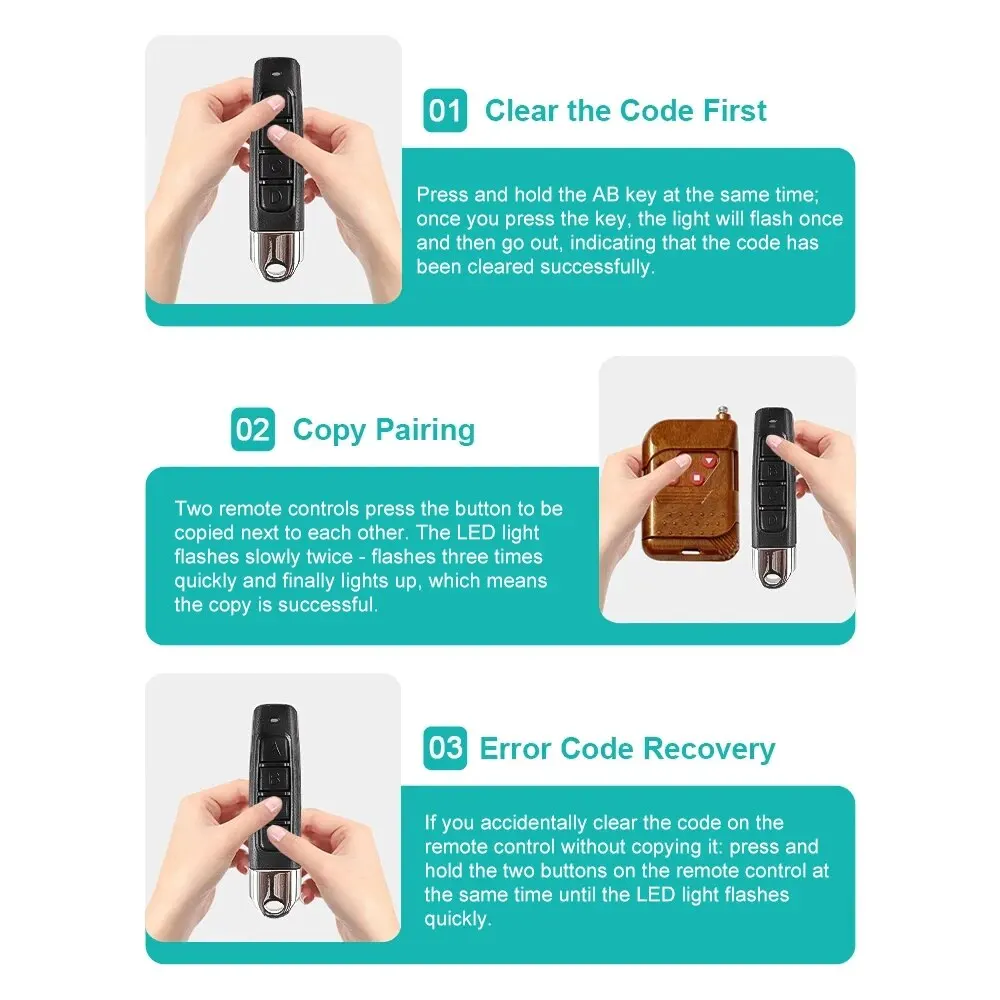 01 Clear the Code First

Press and hold the AB key at the same time; once you press the key, the light will flash once and then go out, indicating that the code has been cleared successfully.

02 Copy Pairing

Two remote controls press the button to be copied next to each other. The LED light flashes slowly twice - flashes three times quickly and finally lights up, which means the copy is successful.

03 Error Code Recovery

If you accidentally clear the code on the remote control without copying it: press and hold the two buttons on the remote control at the same time until the LED light flashes quickly.