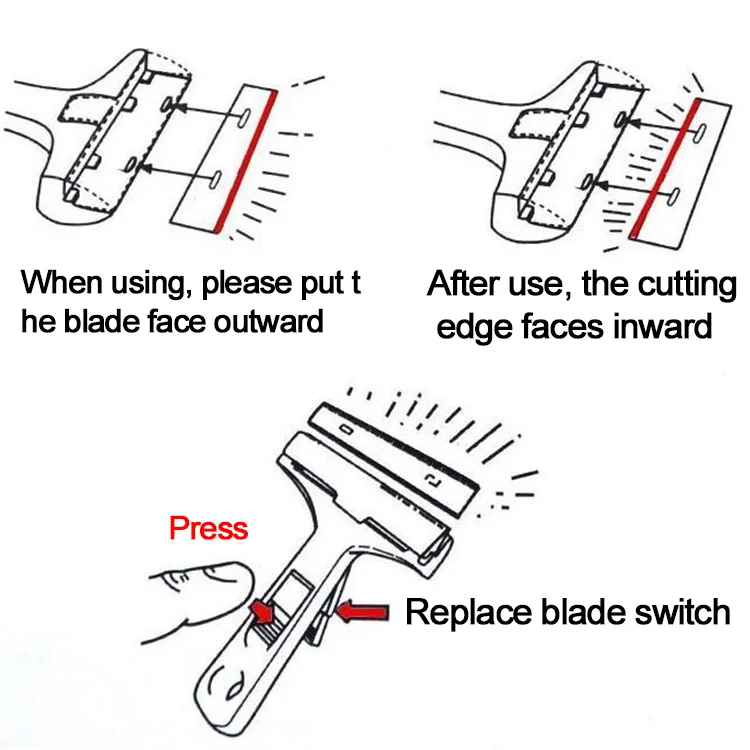 When using, please put t he blade face outward

After use, the cutting edge faces inward

Press

Replace blade switch