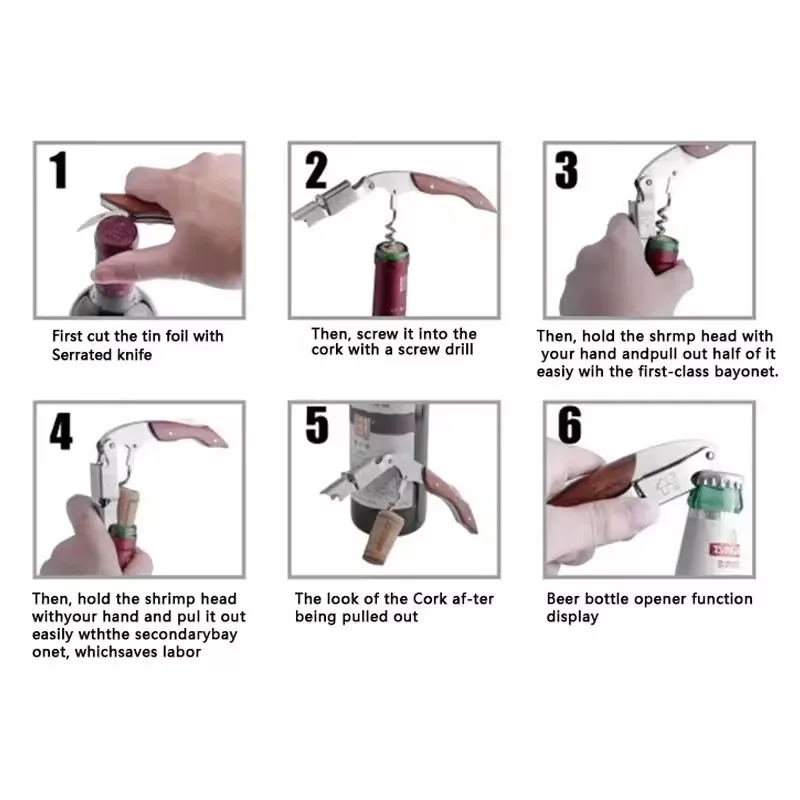 1

First cut the tin foil with Serrated knife

2

Then, screw it into the cork with a screw drill

3

Then, hold the shrmp head with your hand andpull out half of it easiy wih the first-class bayonet.

4

Then, hold the shrimp head withyour hand and pul it out easily wththe secondarybay onet, whichsaves labor

5

The look of the Cork af-ter being pulled out

6

Beer bottle opener function display