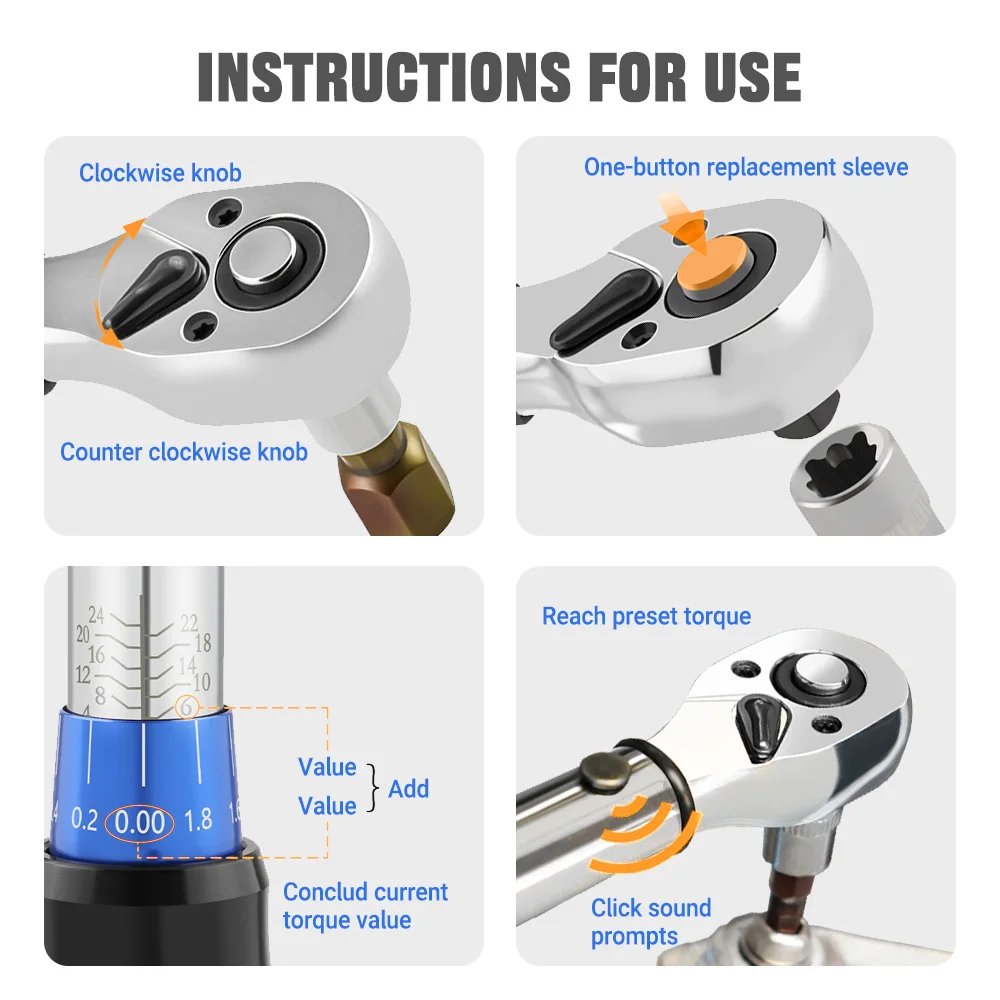 INSTRUCTIONS FOR USE

Clockwise knob

Counter clockwise knob

One-button replacement sleeve

24
20
16
12
8
4
22
18
14
10
6

0.2 0.00 1.8

Value
Value
Add

Conclud current torque value

Reach preset torque

Click sound prompts