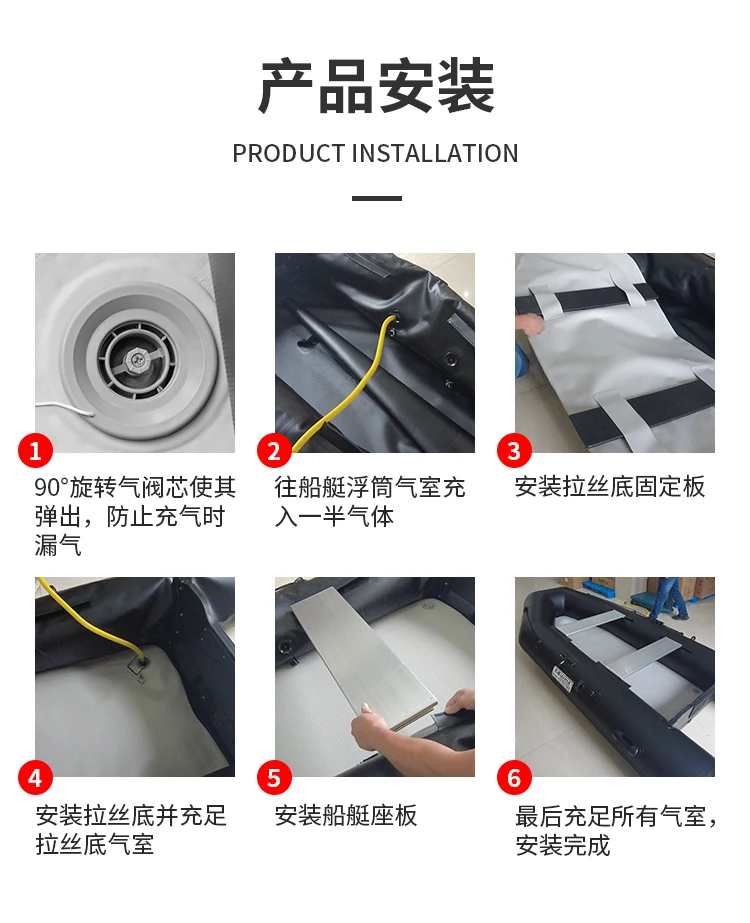 产品安装

PRODUCT INSTALLATION

1
90°旋转气阀芯使其弹出，防止充气时漏气

2
往船艇浮筒气室充入一半气体

3
安装拉丝底固定板

4
安装拉丝底并充足拉丝底气室

5
安装船艇座板

6
最后充足所有气室，安装完成