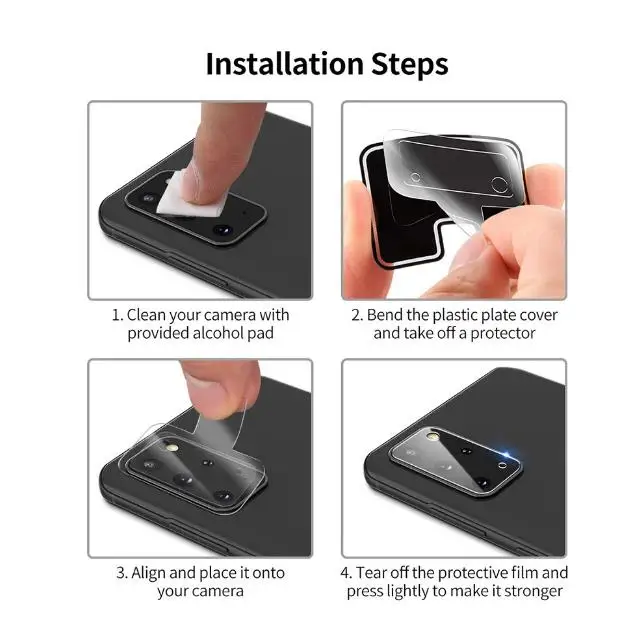 Installation Steps

1. Clean your camera with provided alcohol pad

2. Bend the plastic plate cover and take off a protector

3. Align and place it onto your camera

4. Tear off the protective film and press lightly to make it stronger