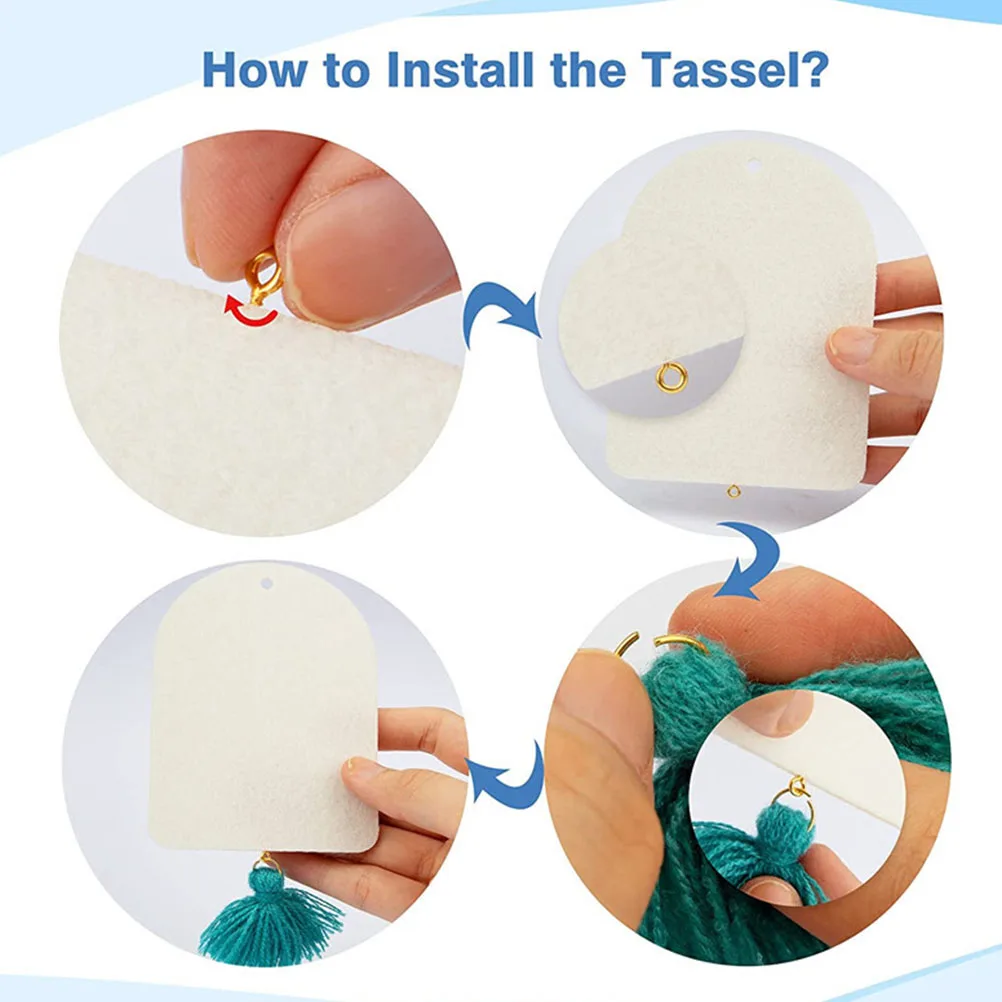 How to Install the Tassel?