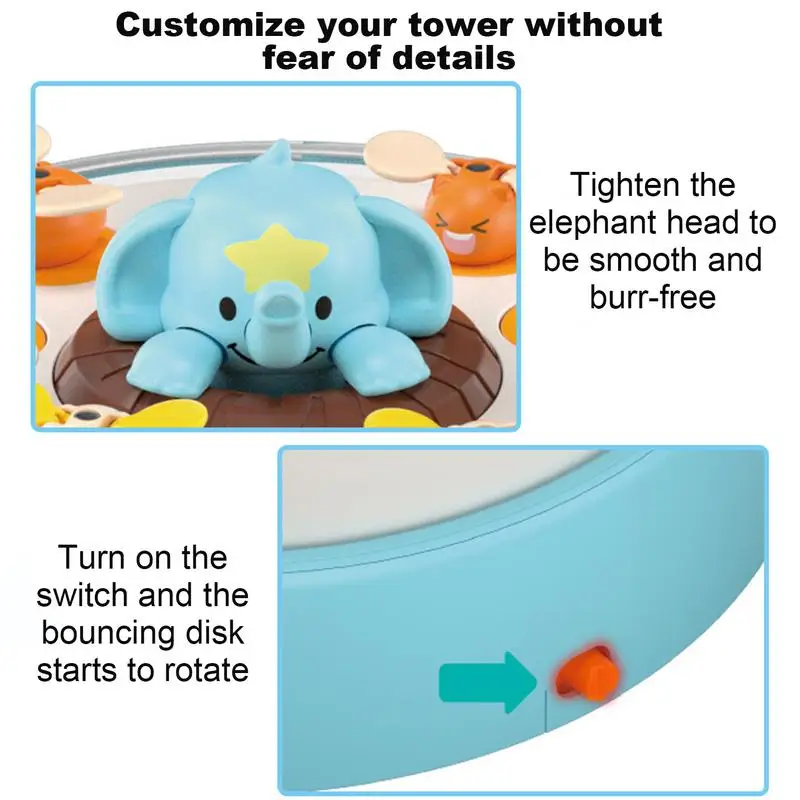 Customize your tower without fear of details

Tighten the elephant head to be smooth and burr-free

Turn on the switch and the bouncing disk starts to rotate