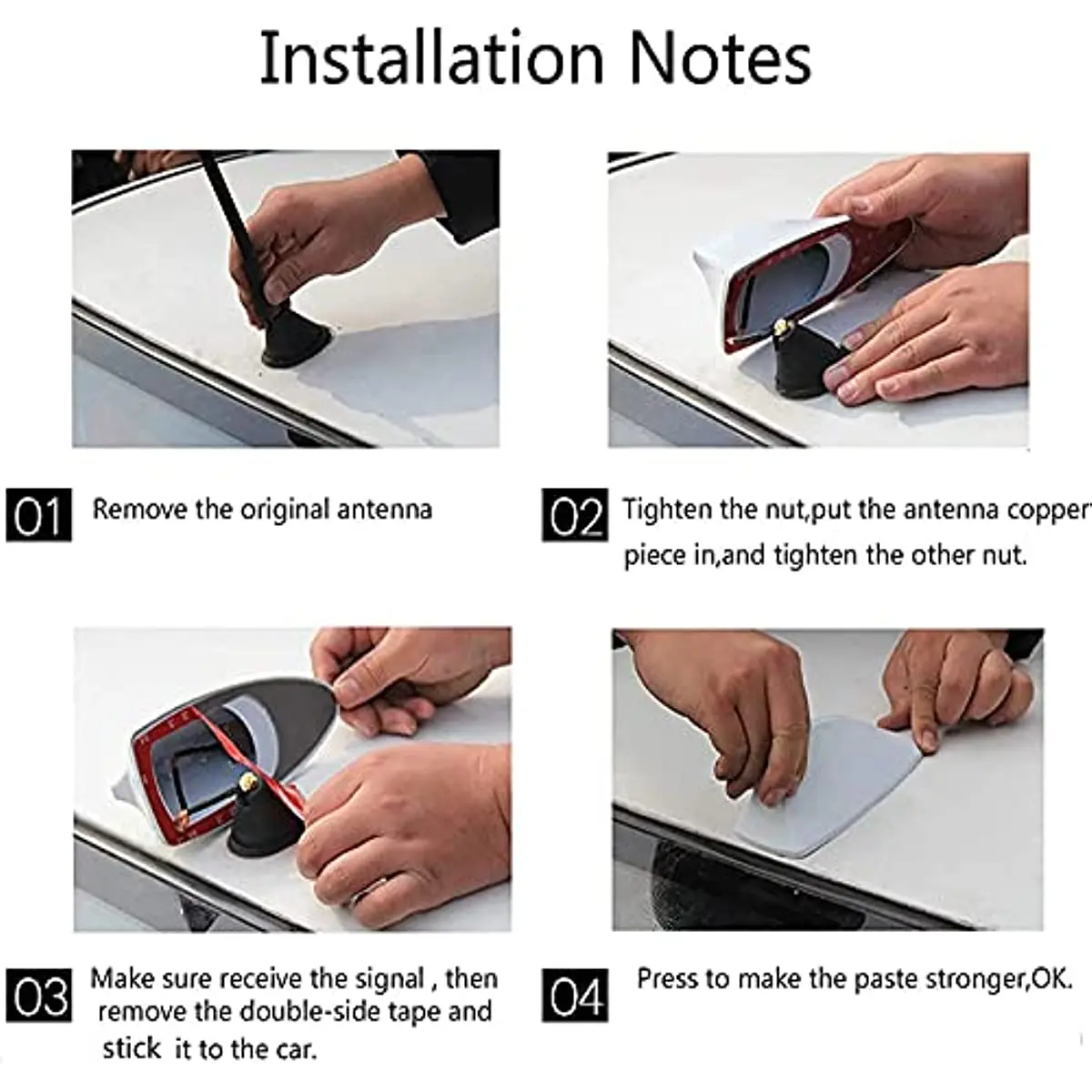 Installation Notes

01 Remove the original antenna

02 Tighten the nut,put the antenna copper piece in,and tighten the other nut.

03 Make sure receive the signal , then remove the double-side tape and stick it to the car.

04 Press to make the paste stronger,OK.