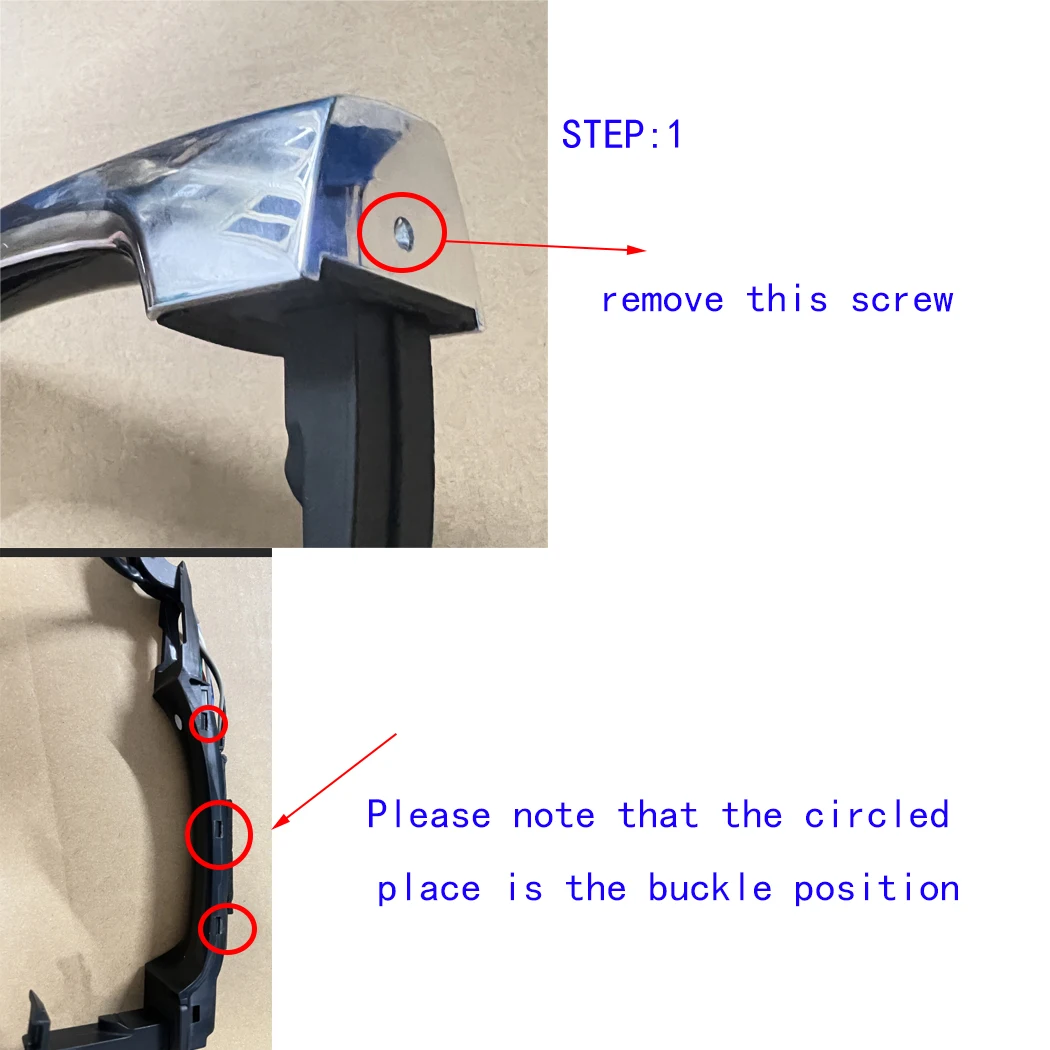 STEP:1

remove this screw

Please note that the circled place is the buckle position