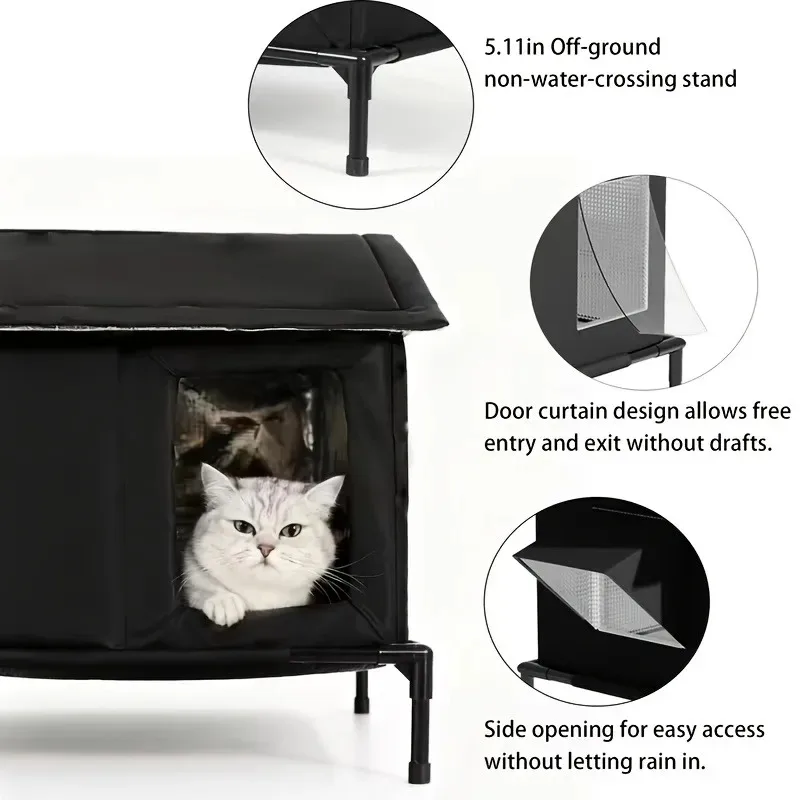 5.11in Off-ground non-water-crossing stand

Door curtain design allows free entry and exit without drafts.

Side opening for easy access without letting rain in.