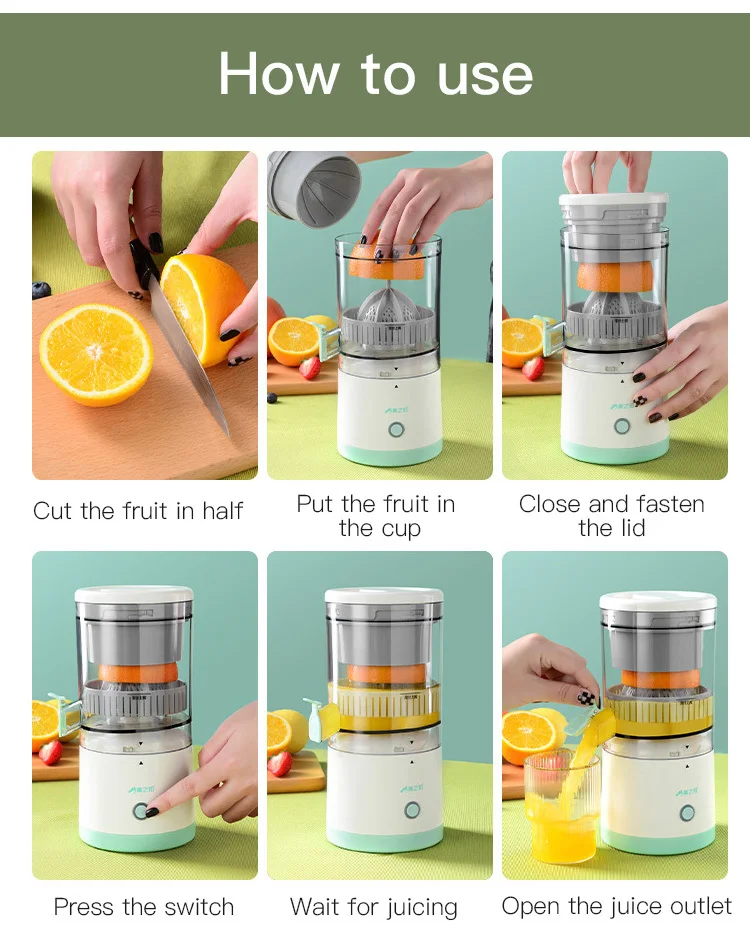 How to use

Cut the fruit in half

Put the fruit in the cup

Close and fasten the lid

Press the switch

Wait for juicing

Open the juice outlet