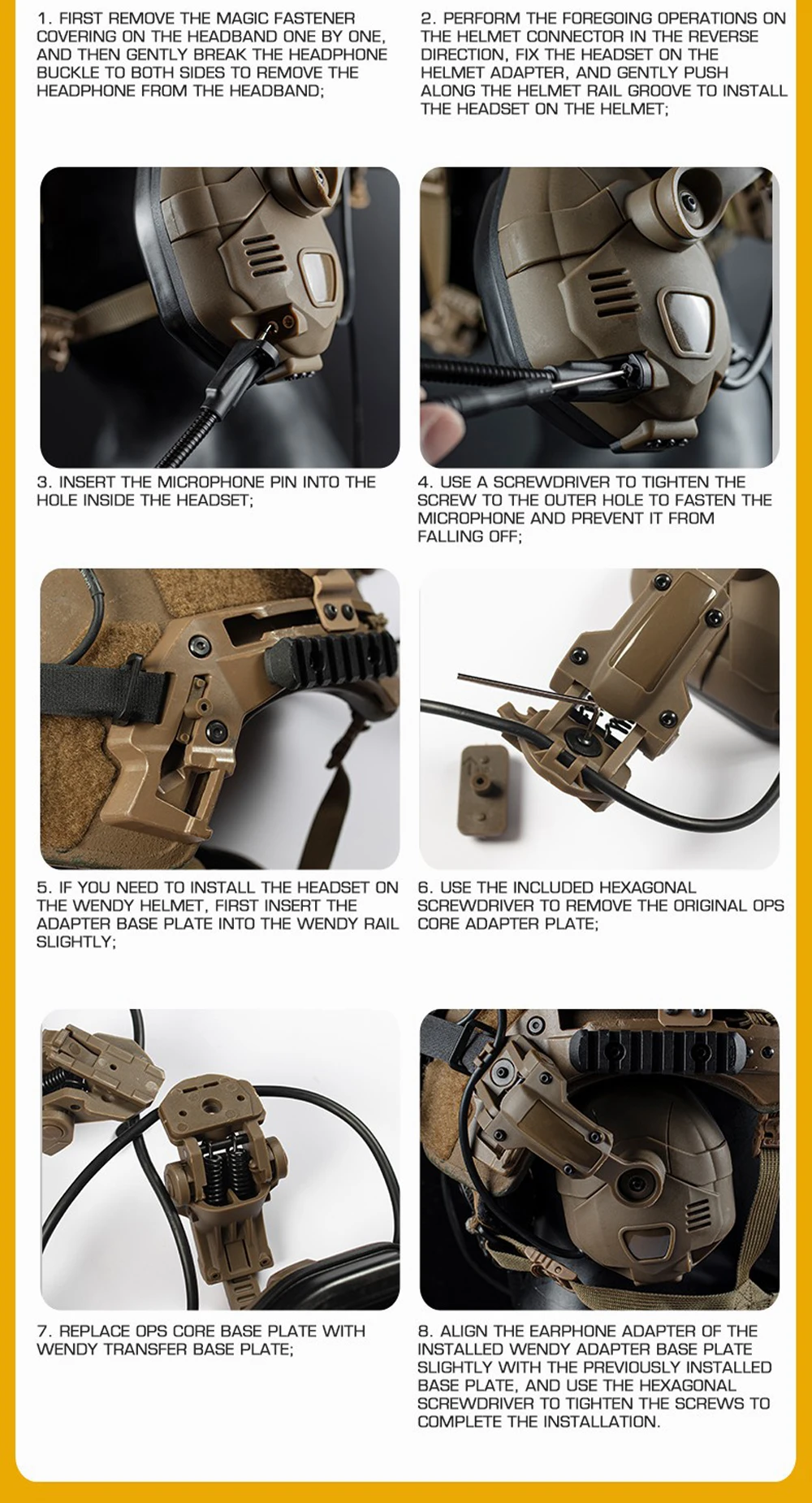 1. FIRST REMOVE THE MAGIC FASTENER COVERING ON THE HEADBAND ONE BY ONE, AND THEN GENTLY BREAK THE HEADPHONE BUCKLE TO BOTH SIDES TO REMOVE THE HEADPHONE FROM THE HEADBAND;

2. PERFORM THE FOREGOING OPERATIONS ON THE HELMET CONNECTOR IN THE REVERSE DIRECTION, FIX THE HEADSET ON THE HELMET ADAPTER, AND GENTLY PUSH ALONG THE HELMET RAIL GROOVE TO INSTALL THE HEADSET ON THE HELMET;

3. INSERT THE MICROPHONE PIN INTO THE HOLE INSIDE THE HEADSET;

4. USE A SCREWDRIVER TO TIGHTEN THE SCREW TO THE OUTER HOLE TO FASTEN THE MICROPHONE AND PREVENT IT FROM FALLING OFF;

5. IF YOU NEED TO INSTALL THE HEADSET ON THE WENDY HELMET, FIRST INSERT THE ADAPTER BASE PLATE INTO THE WENDY RAIL SLIGHTLY;

6. USE THE INCLUDED HEXAGONAL SCREWDRIVER TO REMOVE THE ORIGINAL OPS CORE ADAPTER PLATE;

7. REPLACE OPS CORE BASE PLATE WITH WENDY TRANSFER BASE PLATE;

8. ALIGN THE EARPHONE ADAPTER OF THE INSTALLED WENDY ADAPTER BASE PLATE SLIGHTLY WITH THE PREVIOUSLY INSTALLED BASE PLATE, AND USE THE HEXAGONAL SCREWDRIVER TO TIGHTEN THE SCREWS TO COMPLETE THE INSTALLATION.