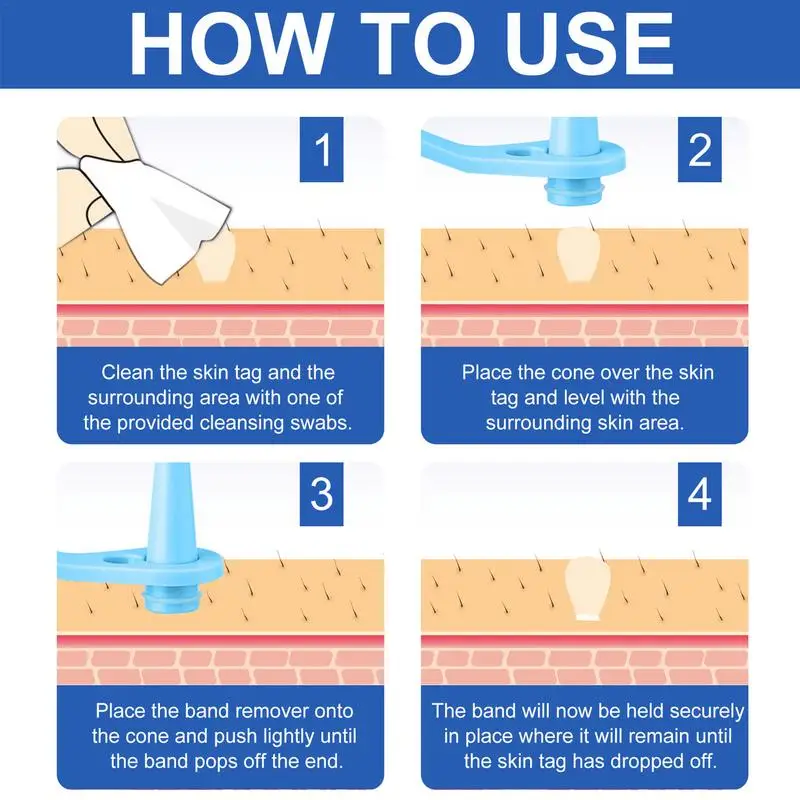 HOW TO USE

1

Clean the skin tag and the surrounding area with one of the provided cleansing swabs.

2

Place the cone over the skin tag and level with the surrounding skin area.

3

Place the band remover onto the cone and push lightly until the band pops off the end.

4

The band will now be held securely in place where it will remain until the skin tag has dropped off.