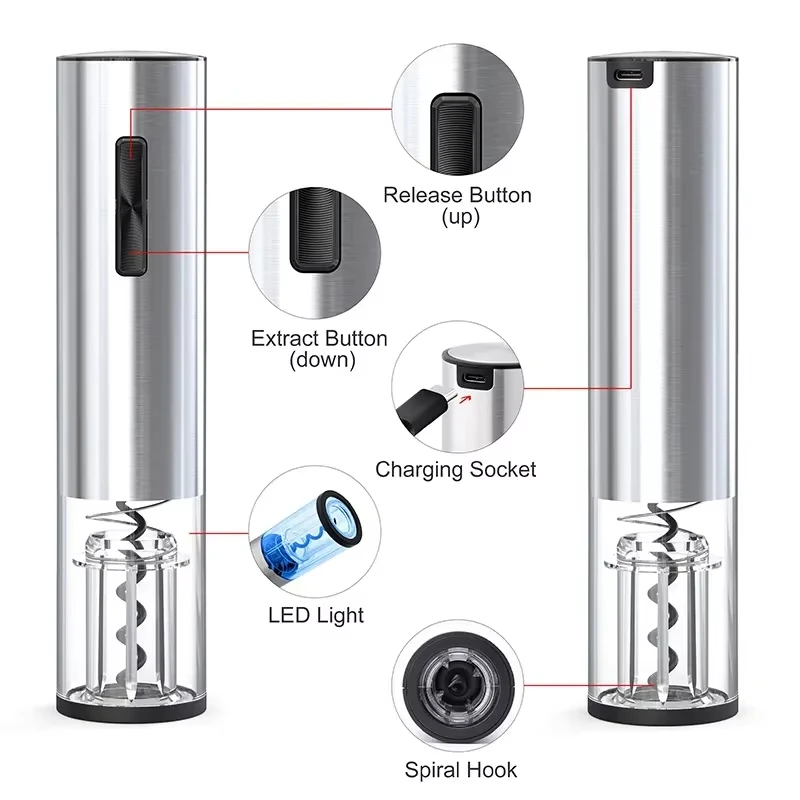 Release Button
(up)

Extract Button
(down)

Charging Socket

LED Light

Spiral Hook