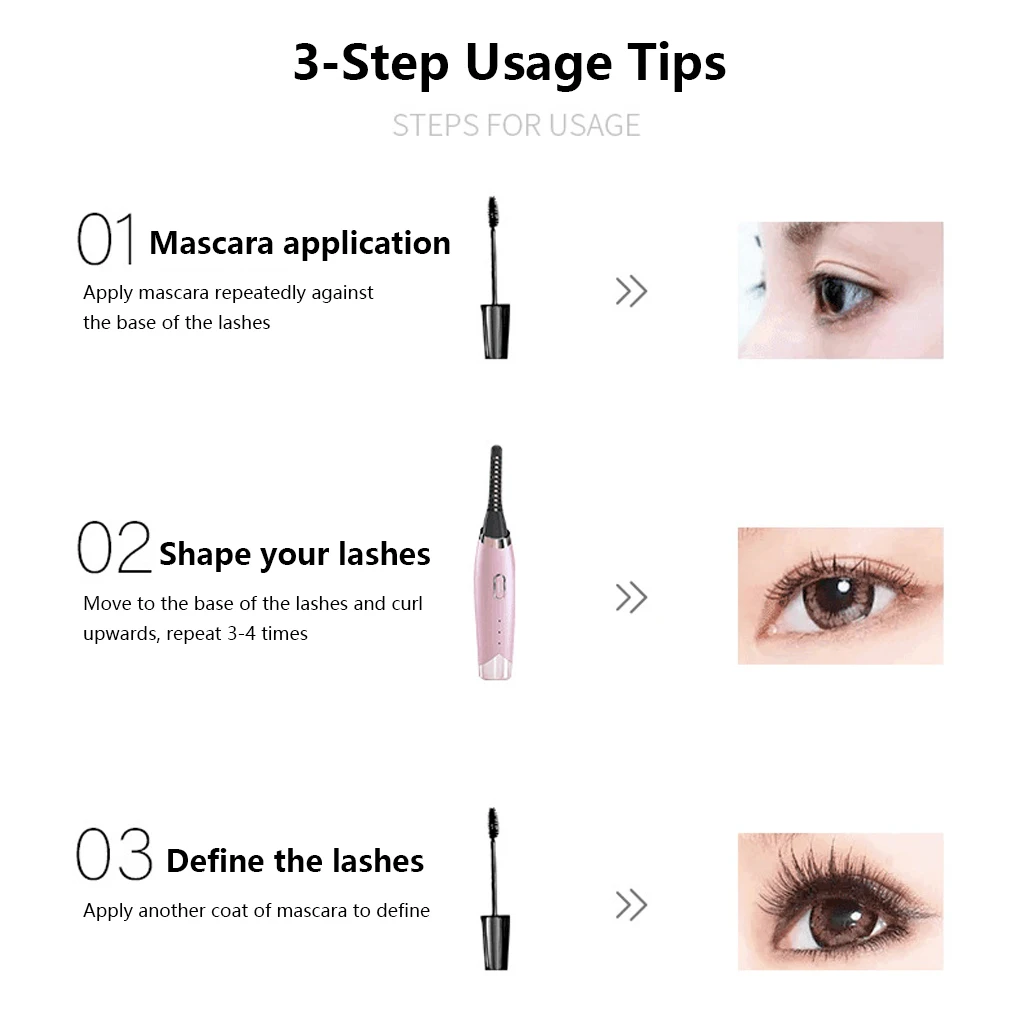 3-Step Usage Tips

STEPS FOR USAGE

01 Mascara application

Apply mascara repeatedly against the base of the lashes

02 Shape your lashes

Move to the base of the lashes and curl upwards, repeat 3-4 times

03 Define the lashes

Apply another coat of mascara to define