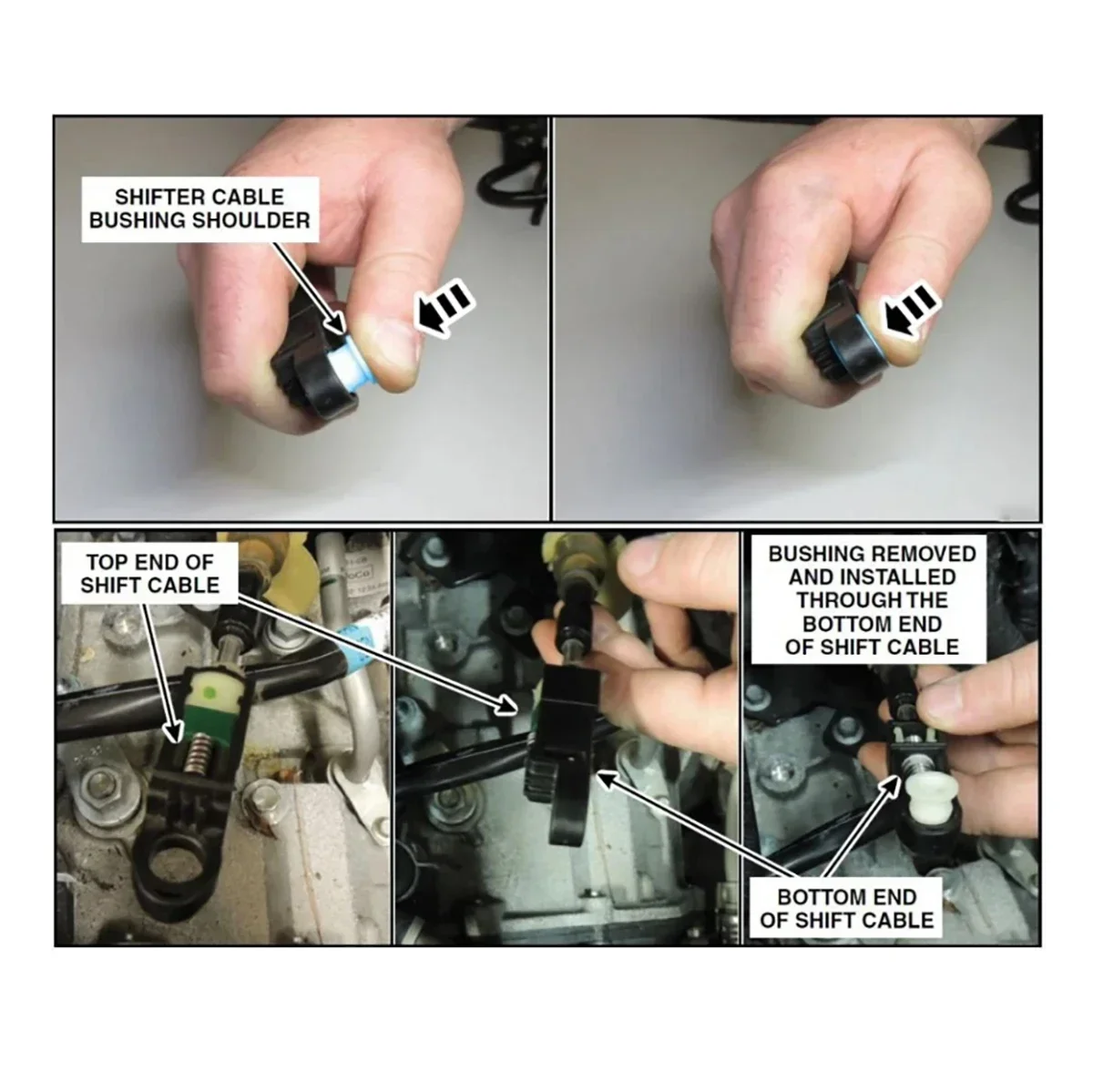 SHIFTER CABLE BUSHING SHOULDER

TOP END OF SHIFT CABLE

BUSHING REMOVED AND INSTALLED THROUGH THE BOTTOM END OF SHIFT CABLE

BOTTOM END OF SHIFT CABLE