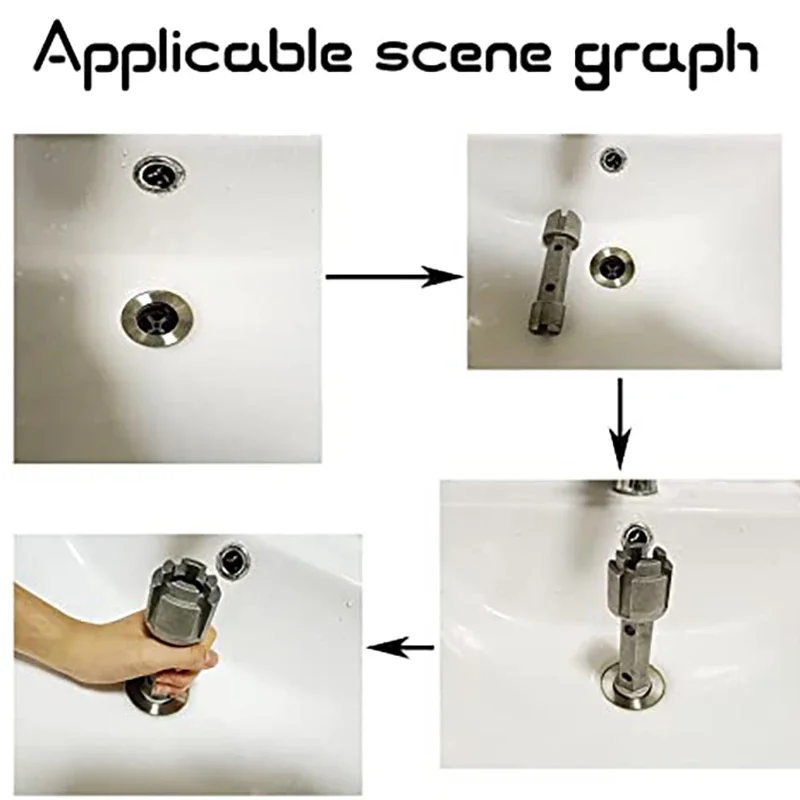 Applicable scene graph