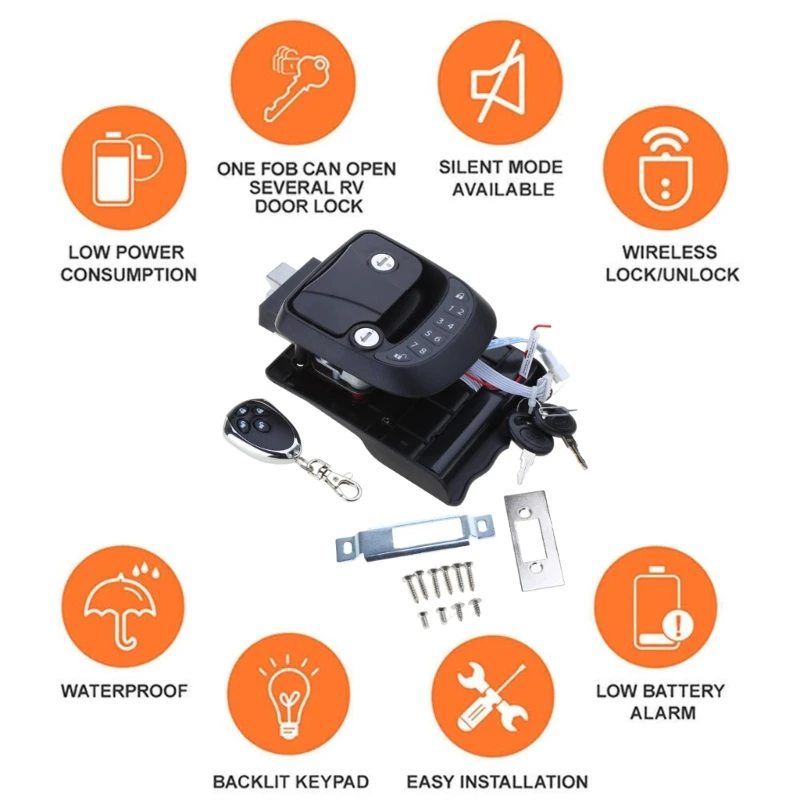 ONE FOB CAN OPEN SEVERAL RV DOOR LOCK

SILENT MODE AVAILABLE

LOW POWER CONSUMPTION

WIRELESS LOCK/UNLOCK

1 2
3 4
5 6
7 8

WATERPROOF

LOW BATTERY ALARM

BACKLIT KEYPAD

EASY INSTALLATION